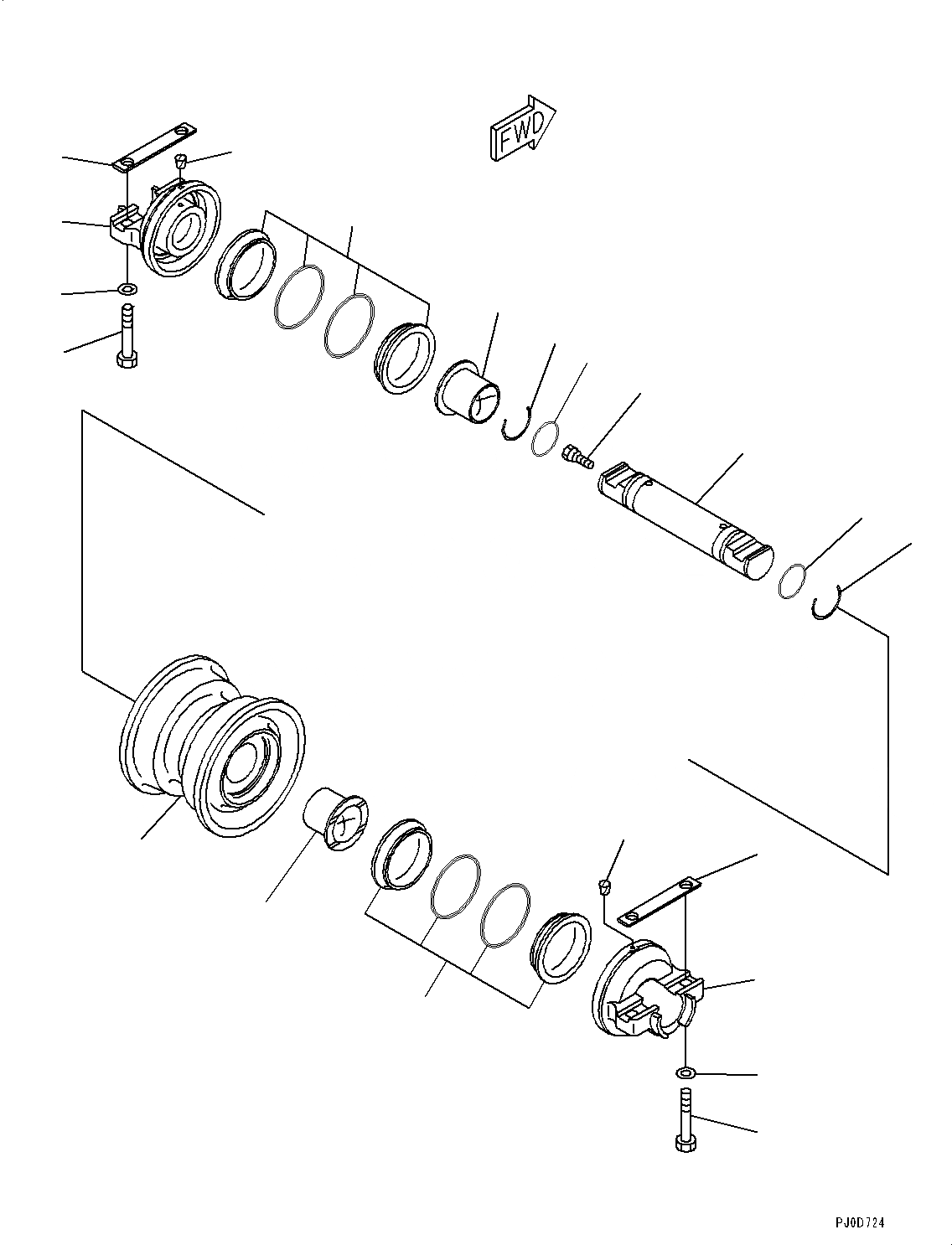 FWD

PJ0D724