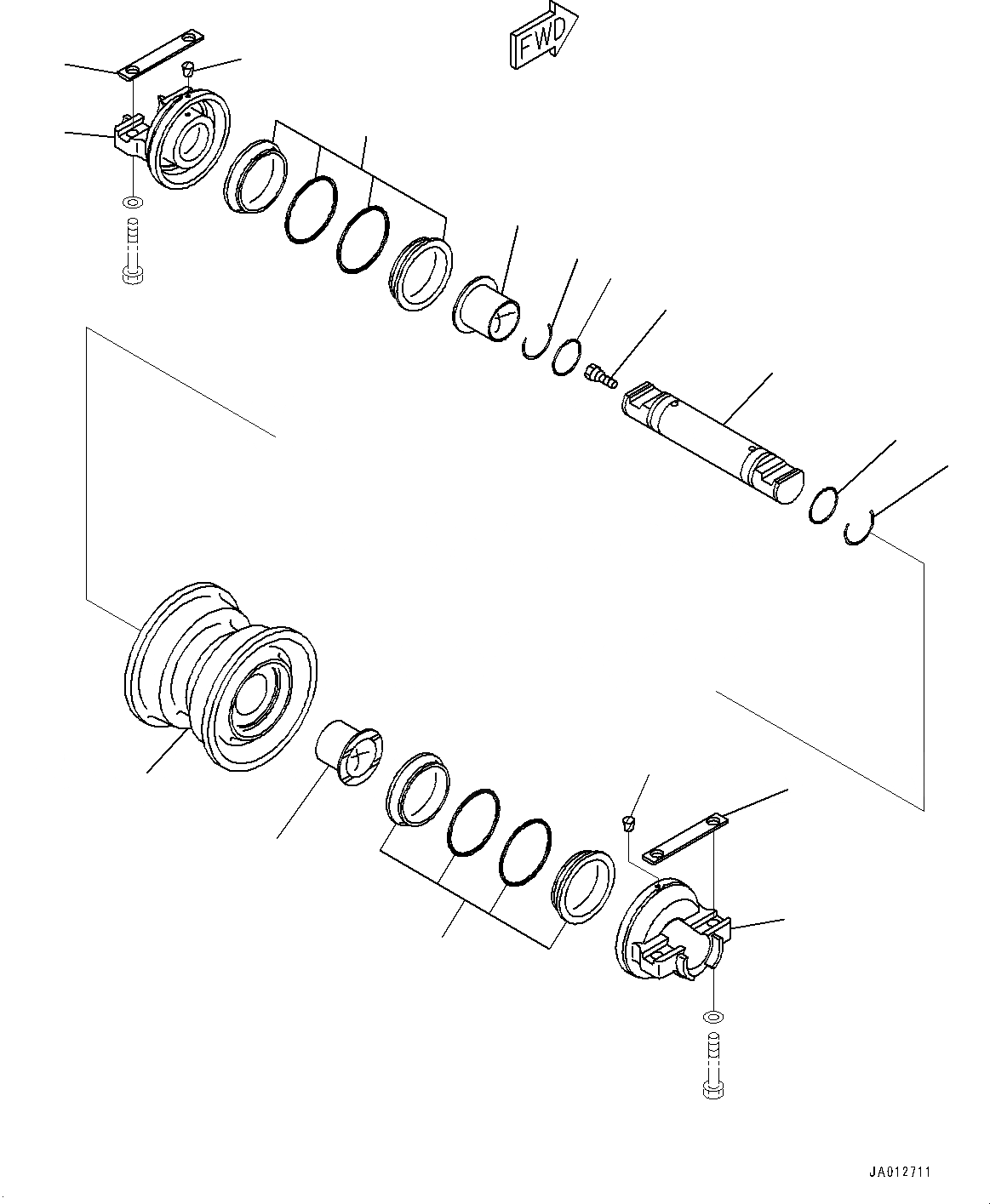 FWD

JA012711