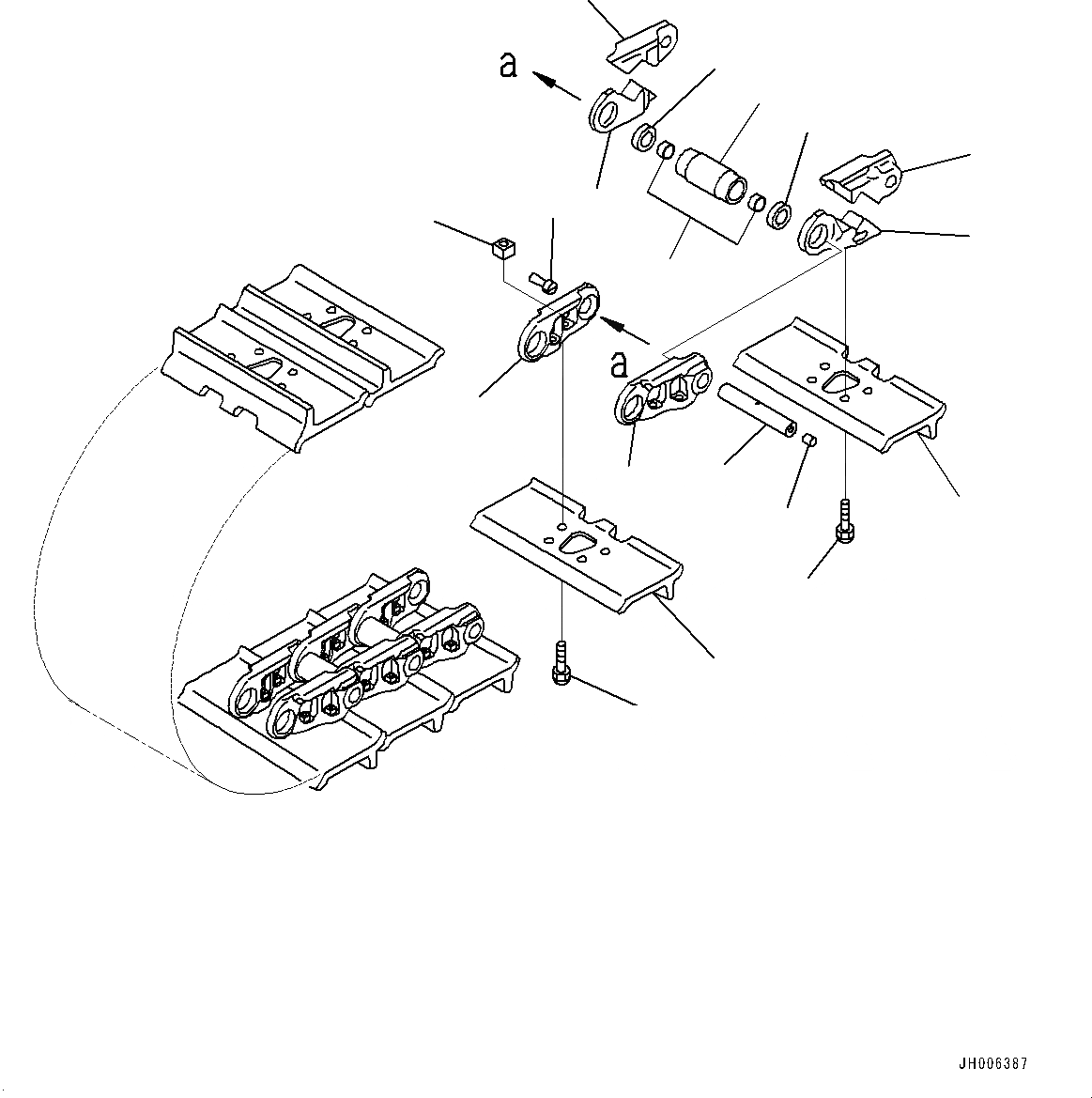 a

a

JH006387