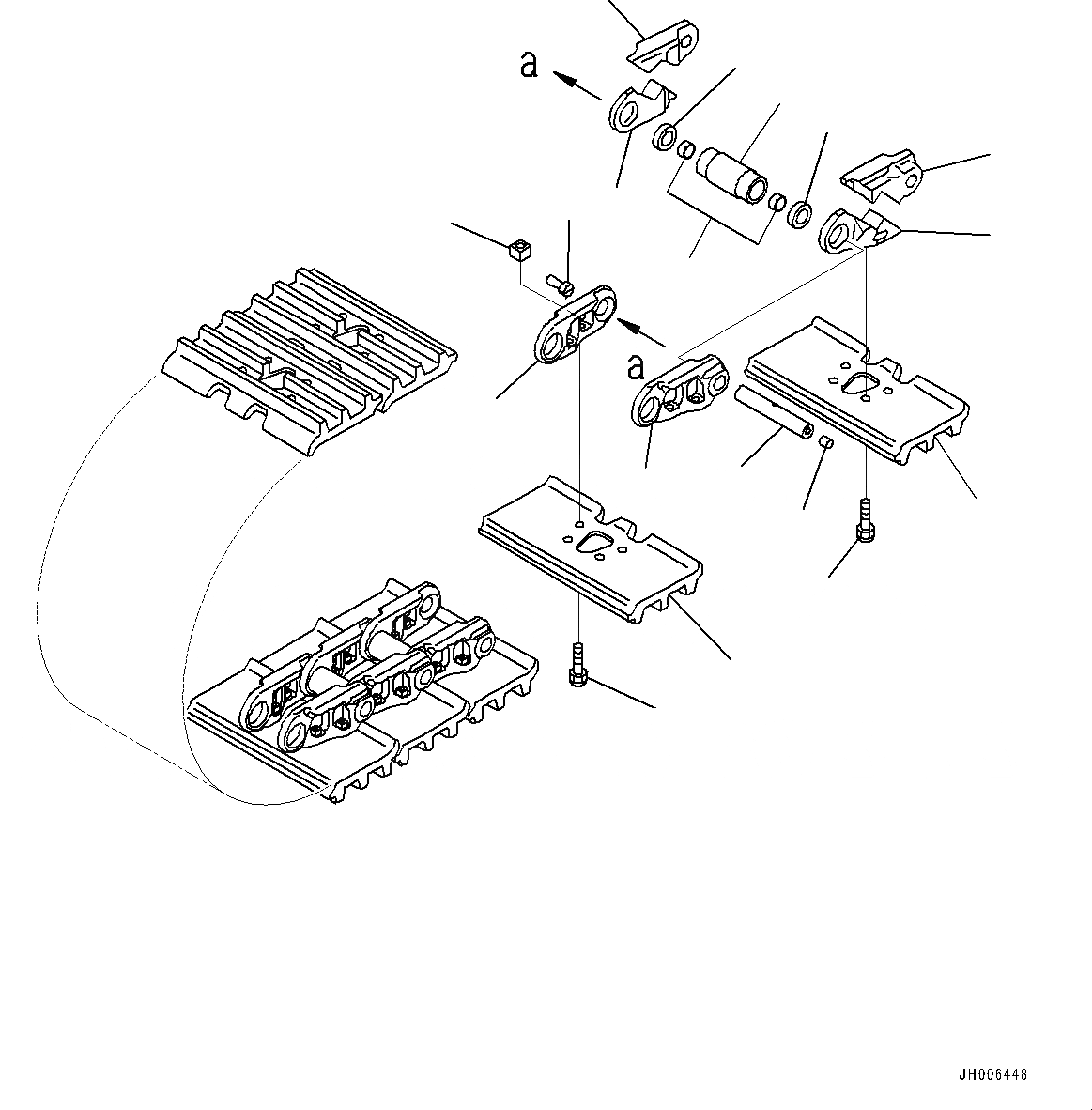 a

a

JH006448