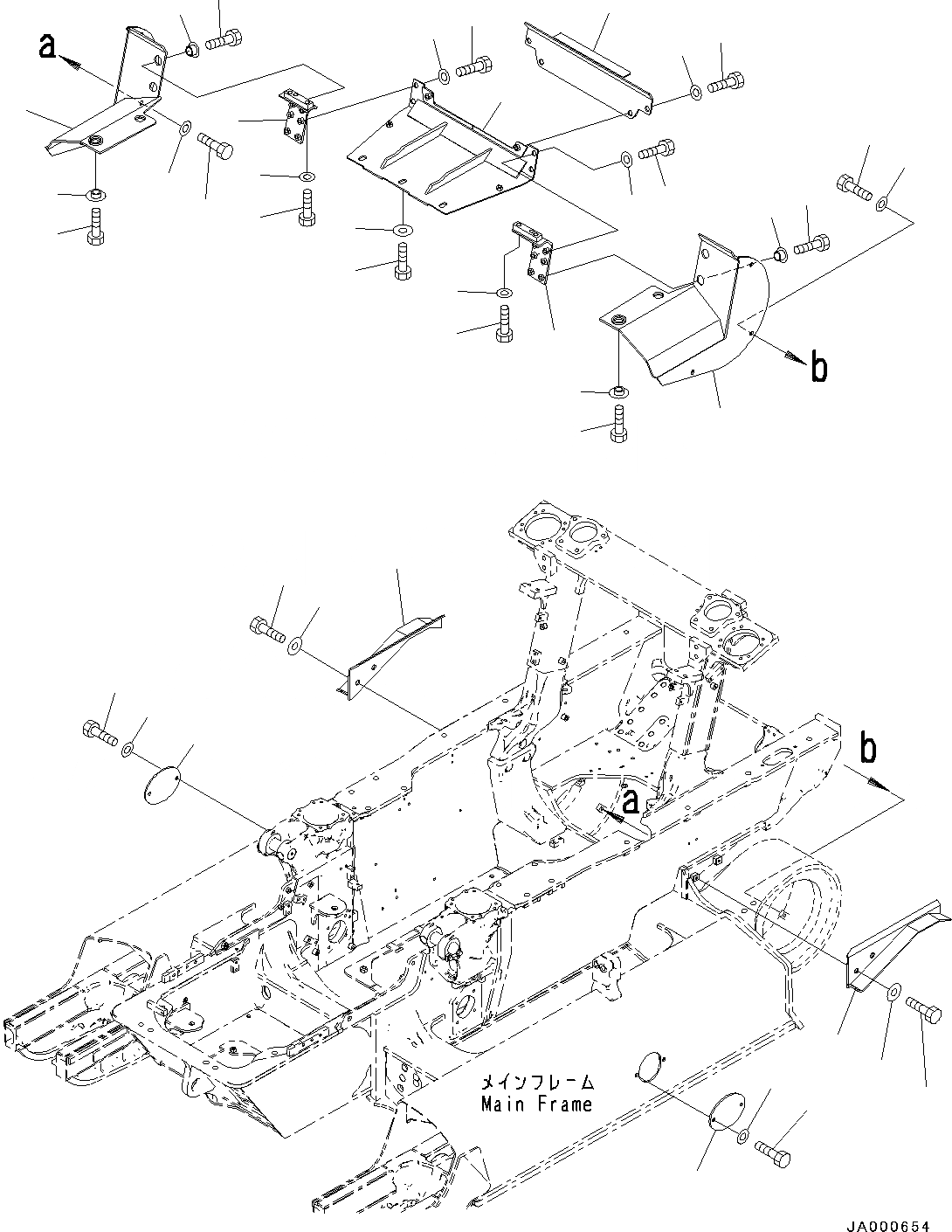 a

b

b

a

メインフレーム
Main Frame

JA000654