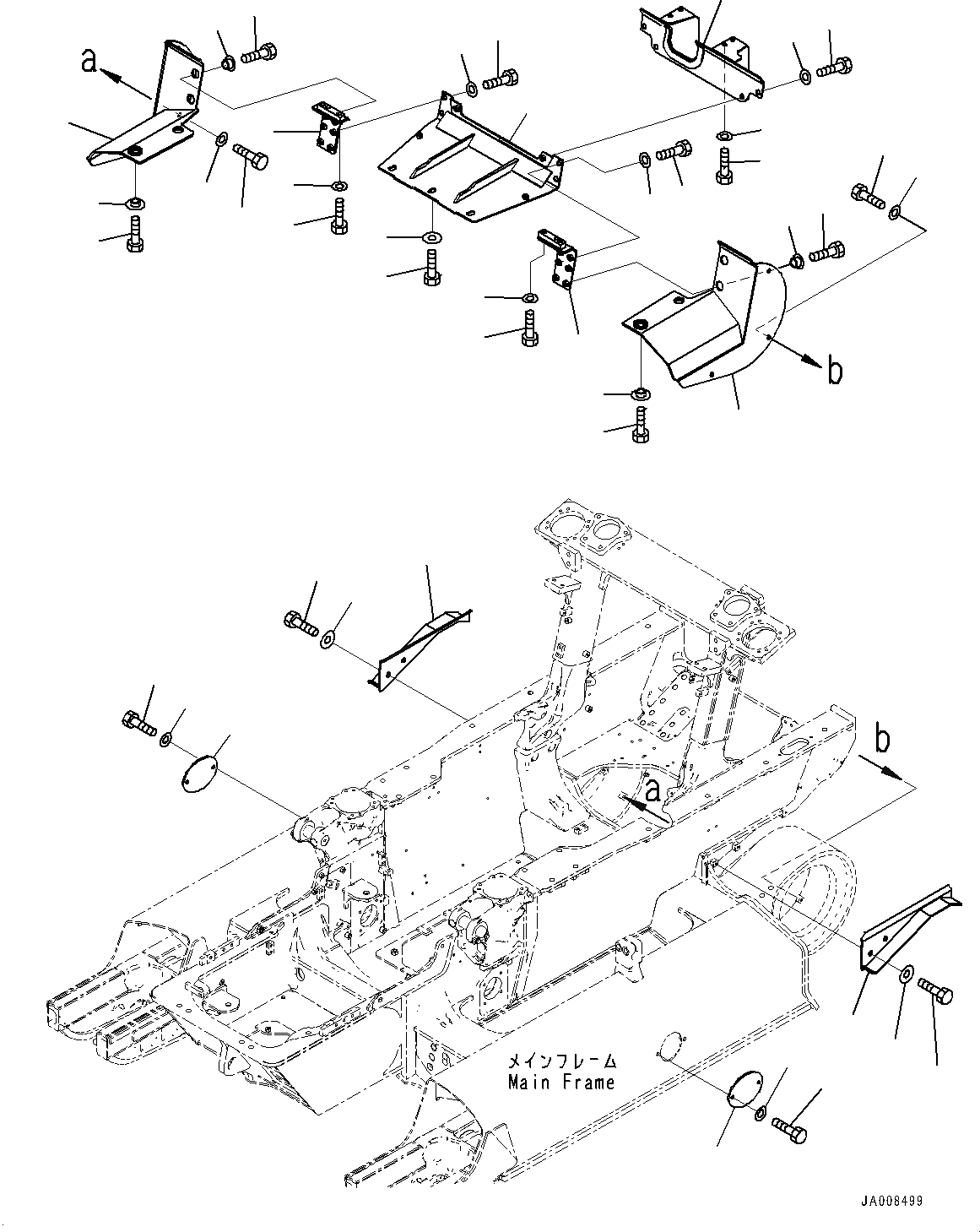 a

b

b

a

メインフレーム
Main Frame

JA008499