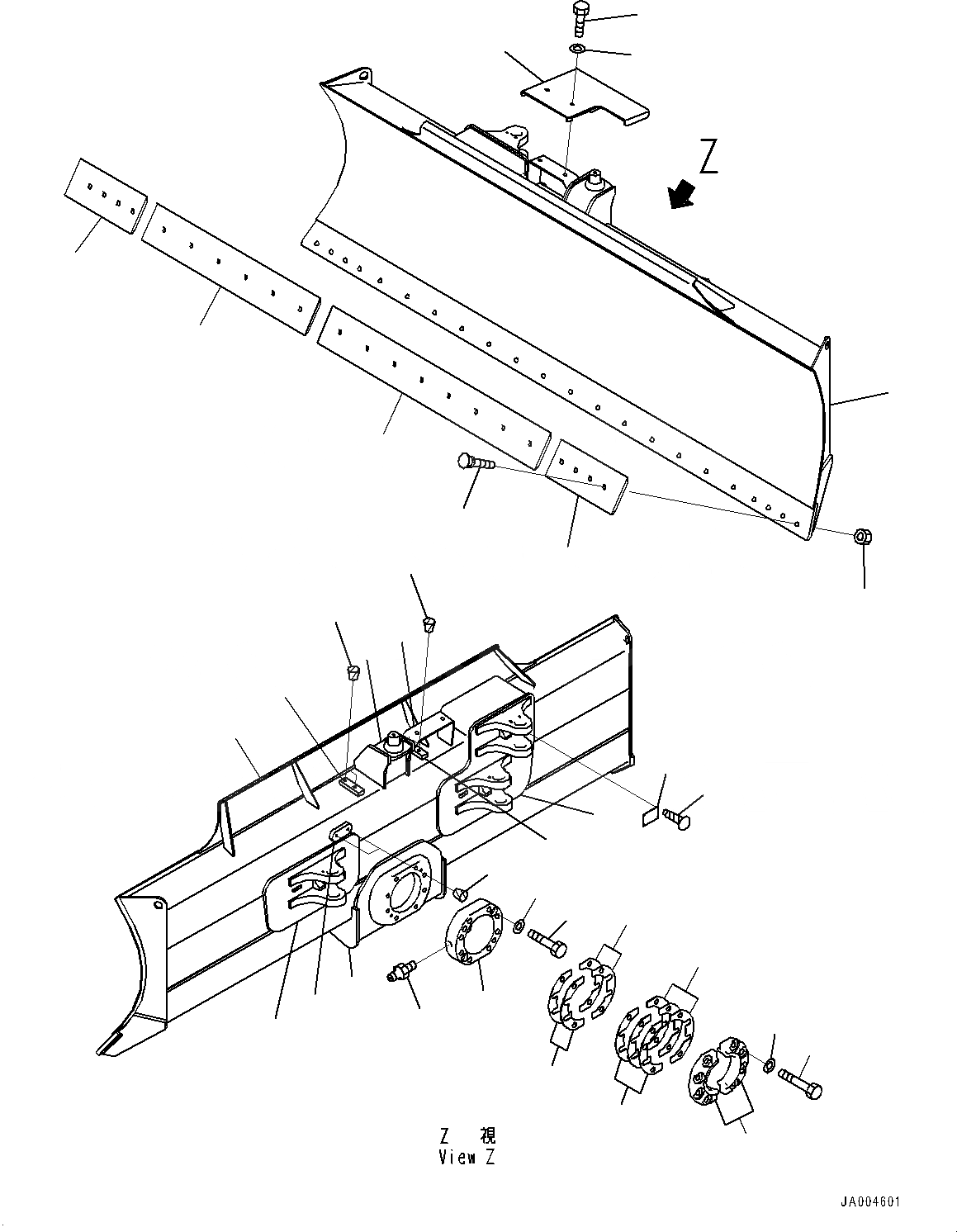 Z

Z 視
View Z

JA004601