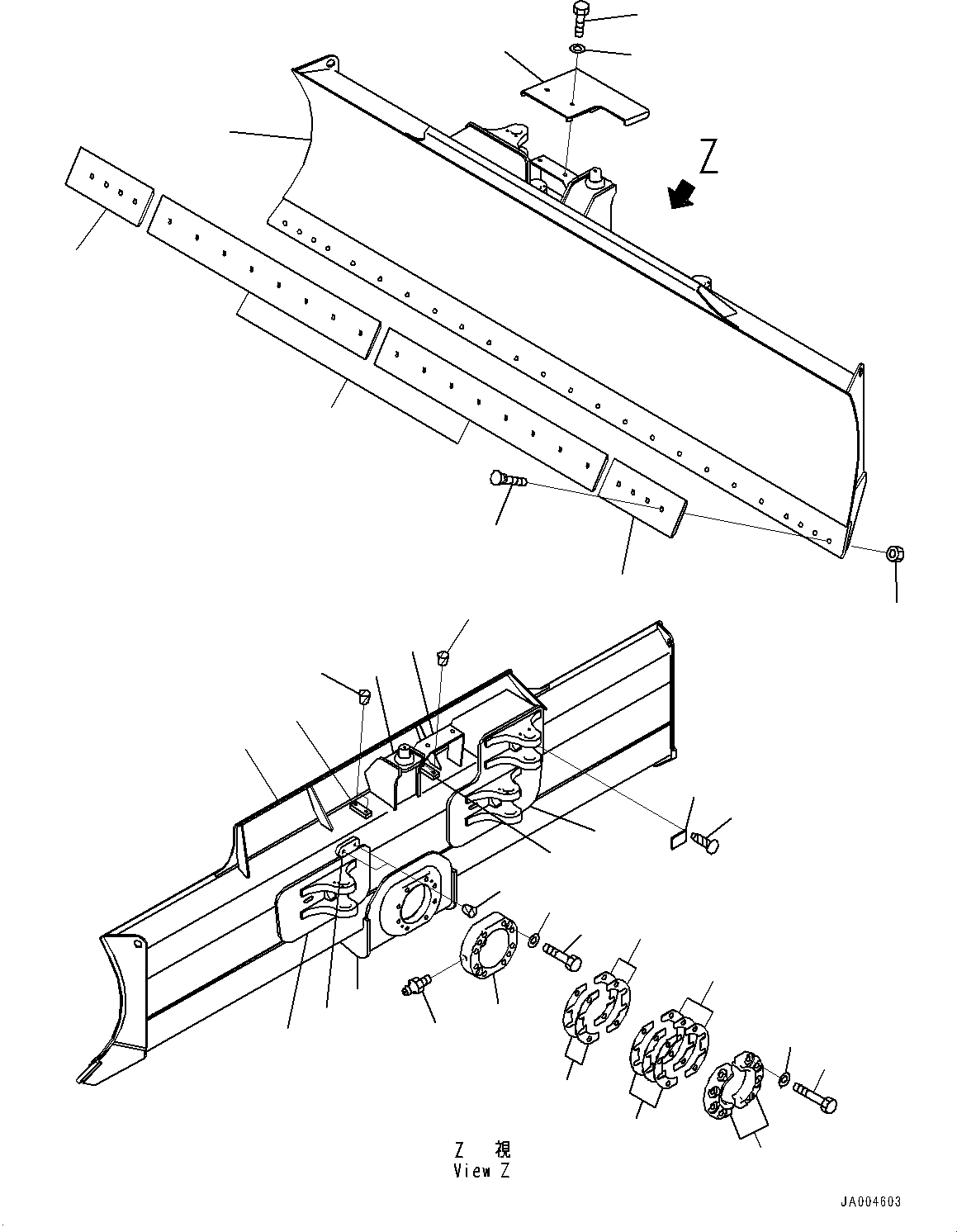 Z

Z 視
View Z

JA004603