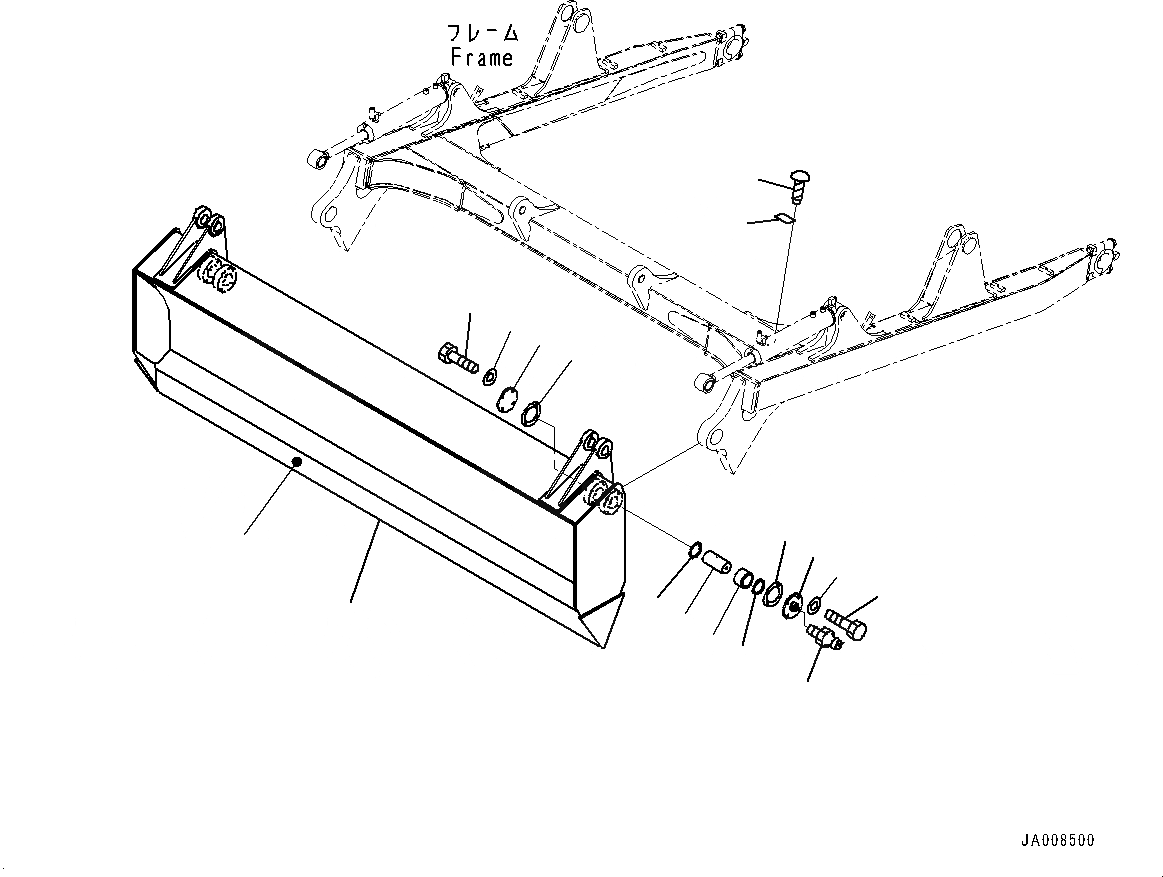 フレーム
Frame

JA008500