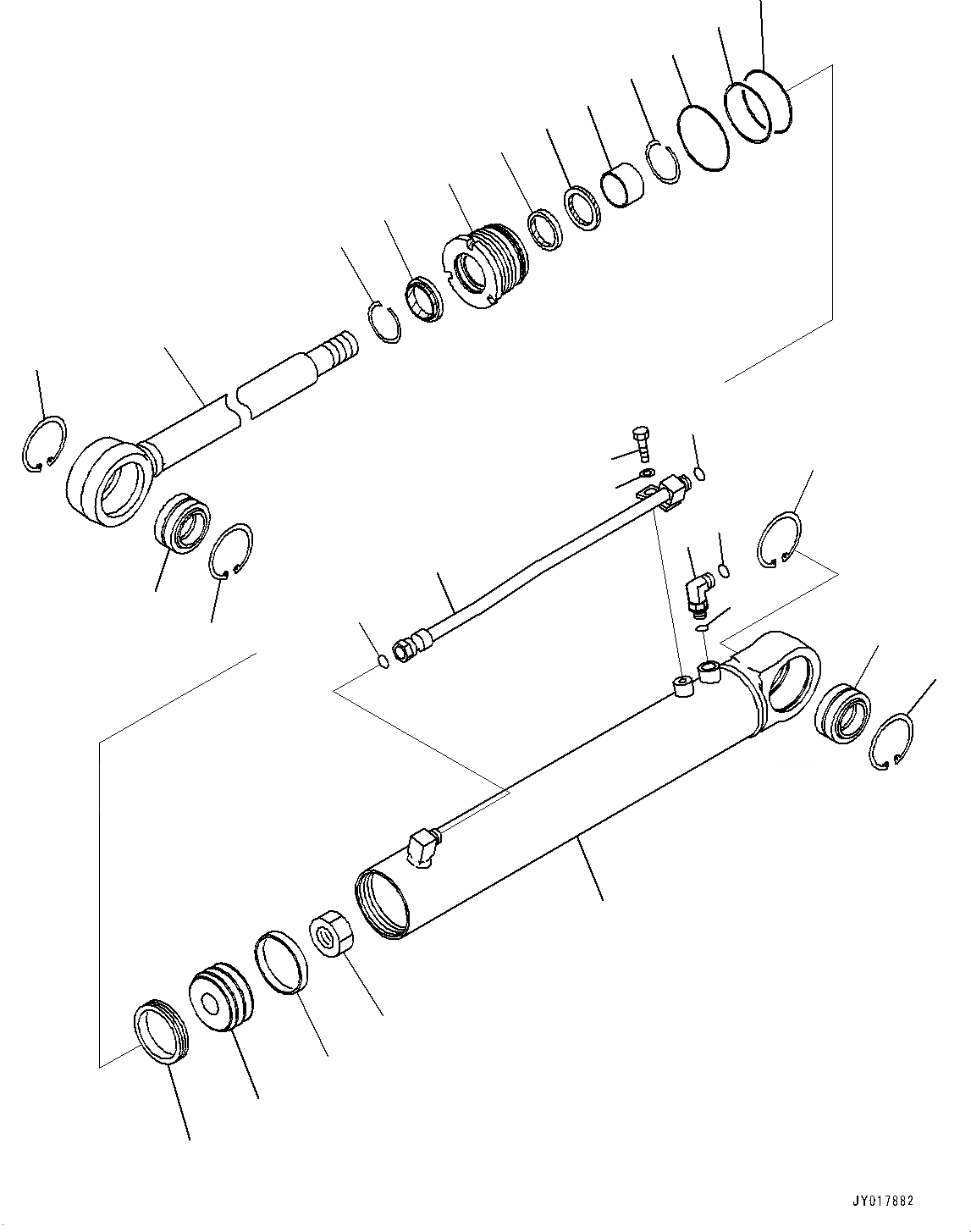 JY017882