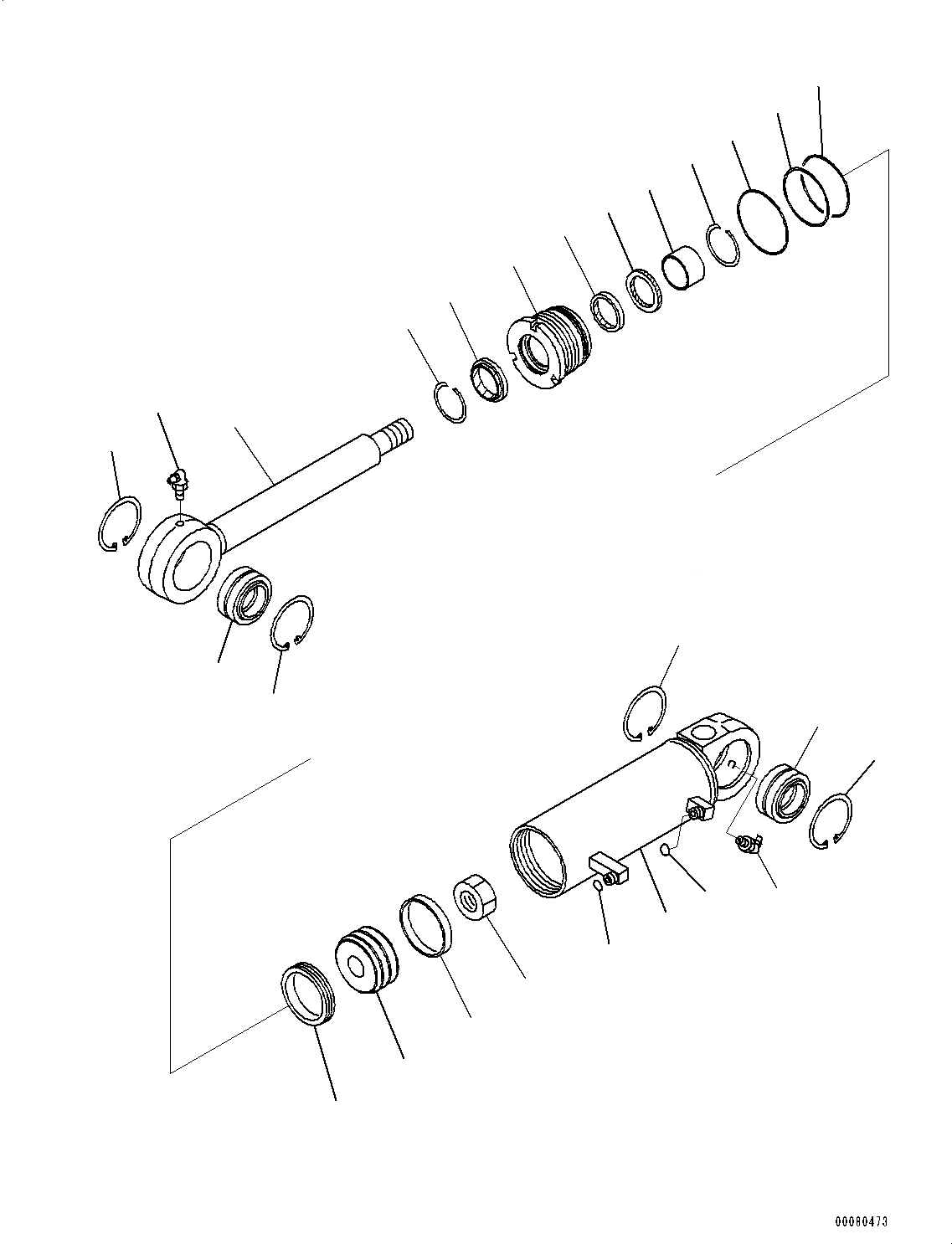 00080473