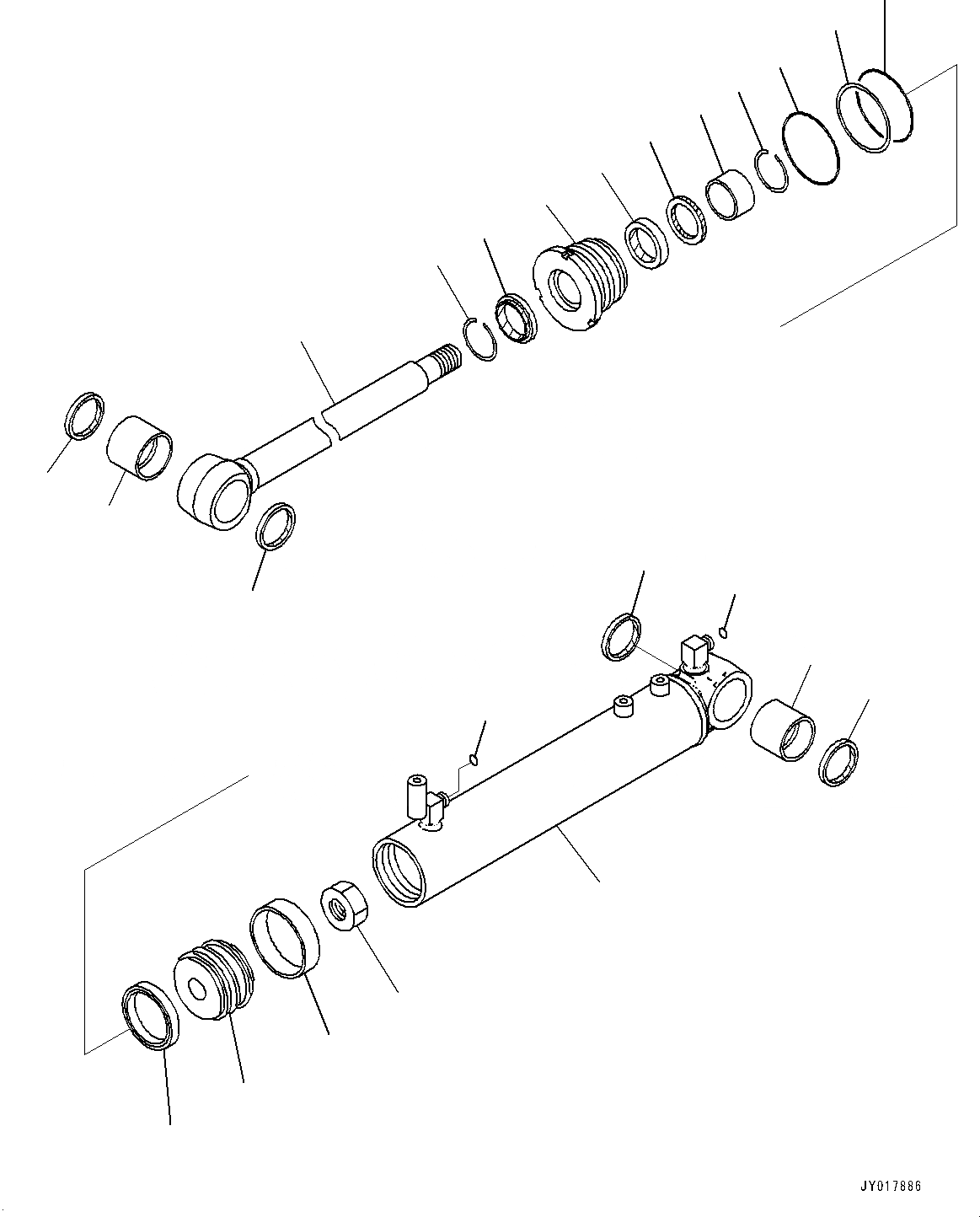 JY017886