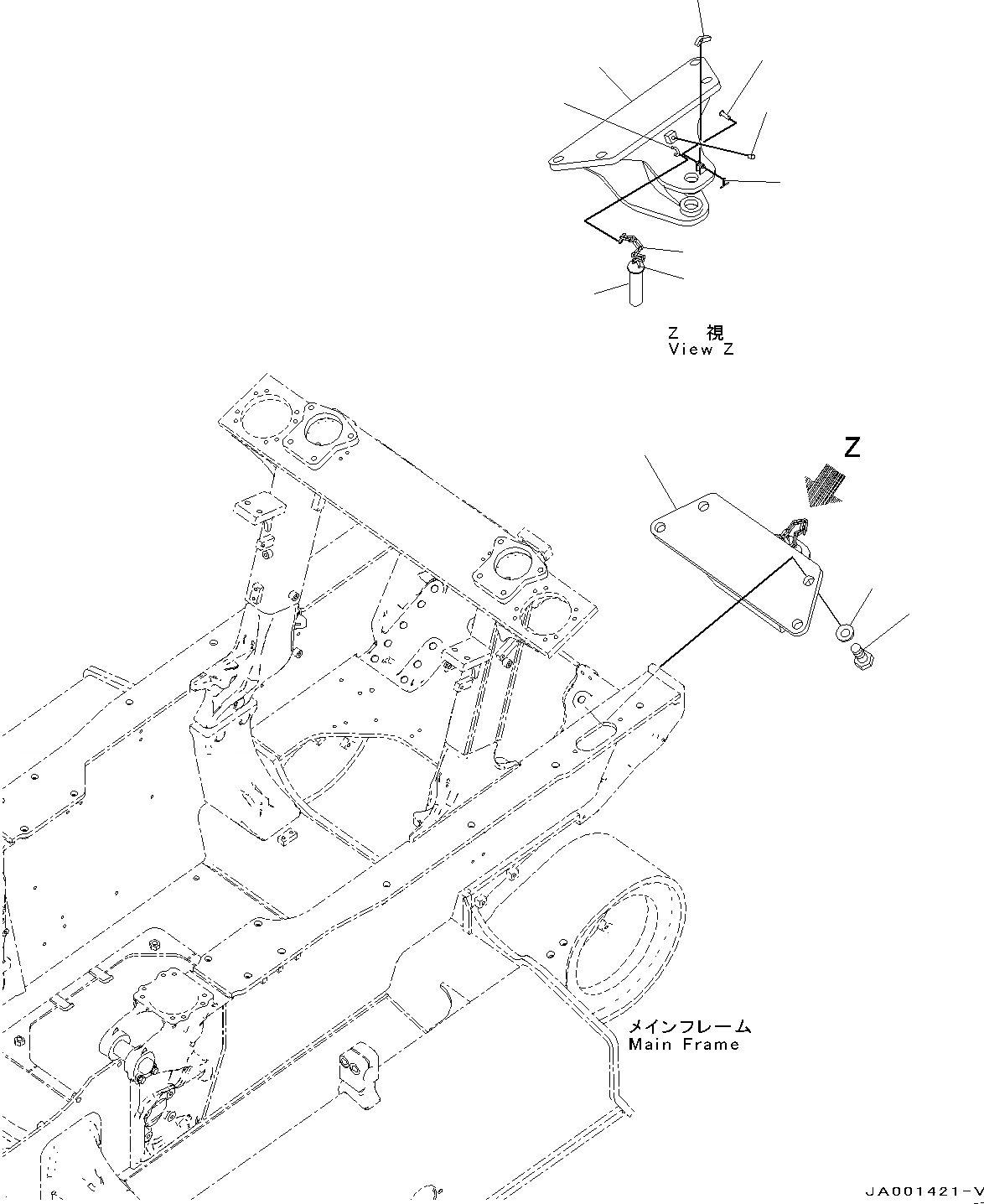 Z 視
View Z

Z

メインフレーム
Main Frame

JA001421-V