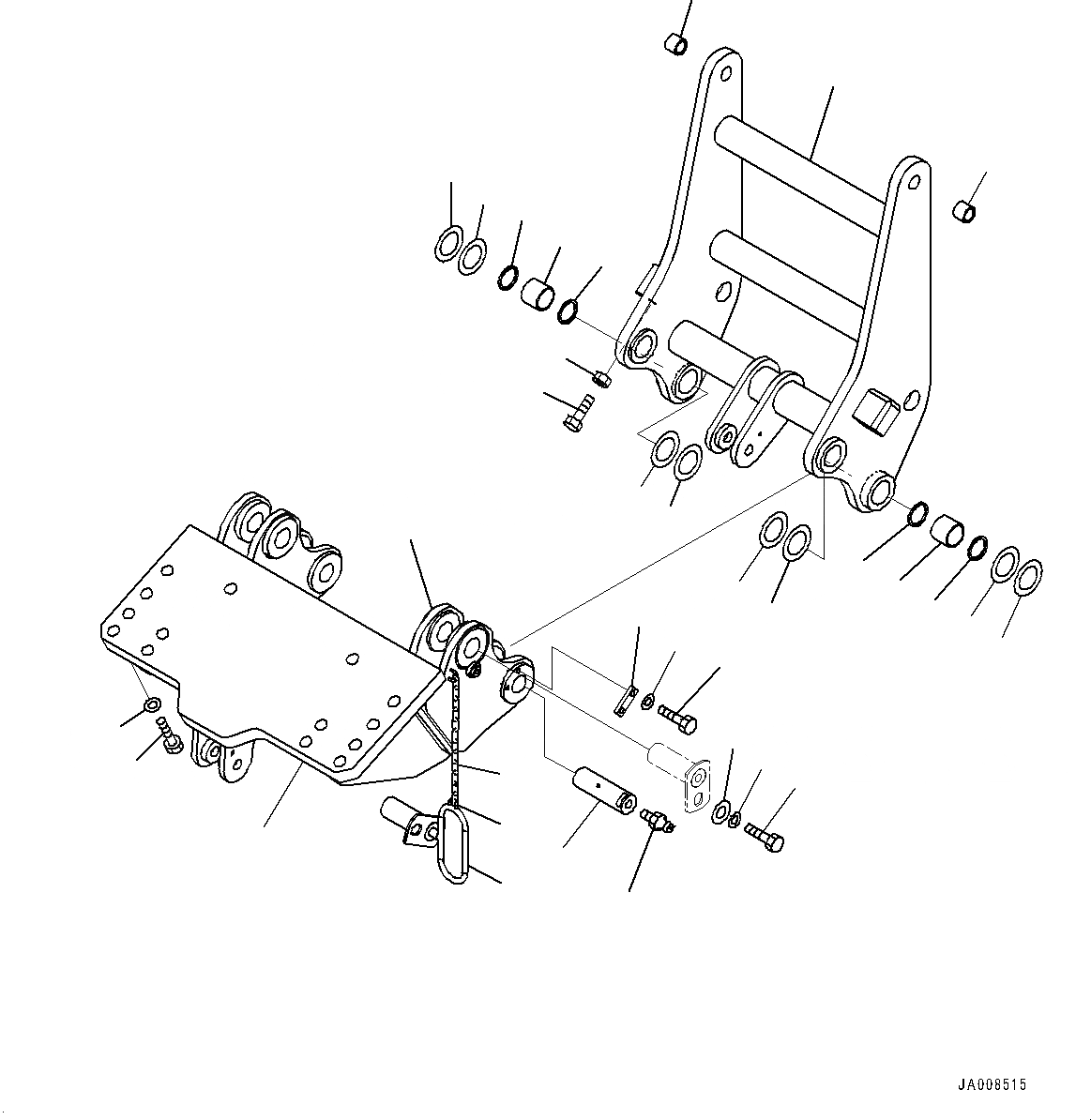 JA008515