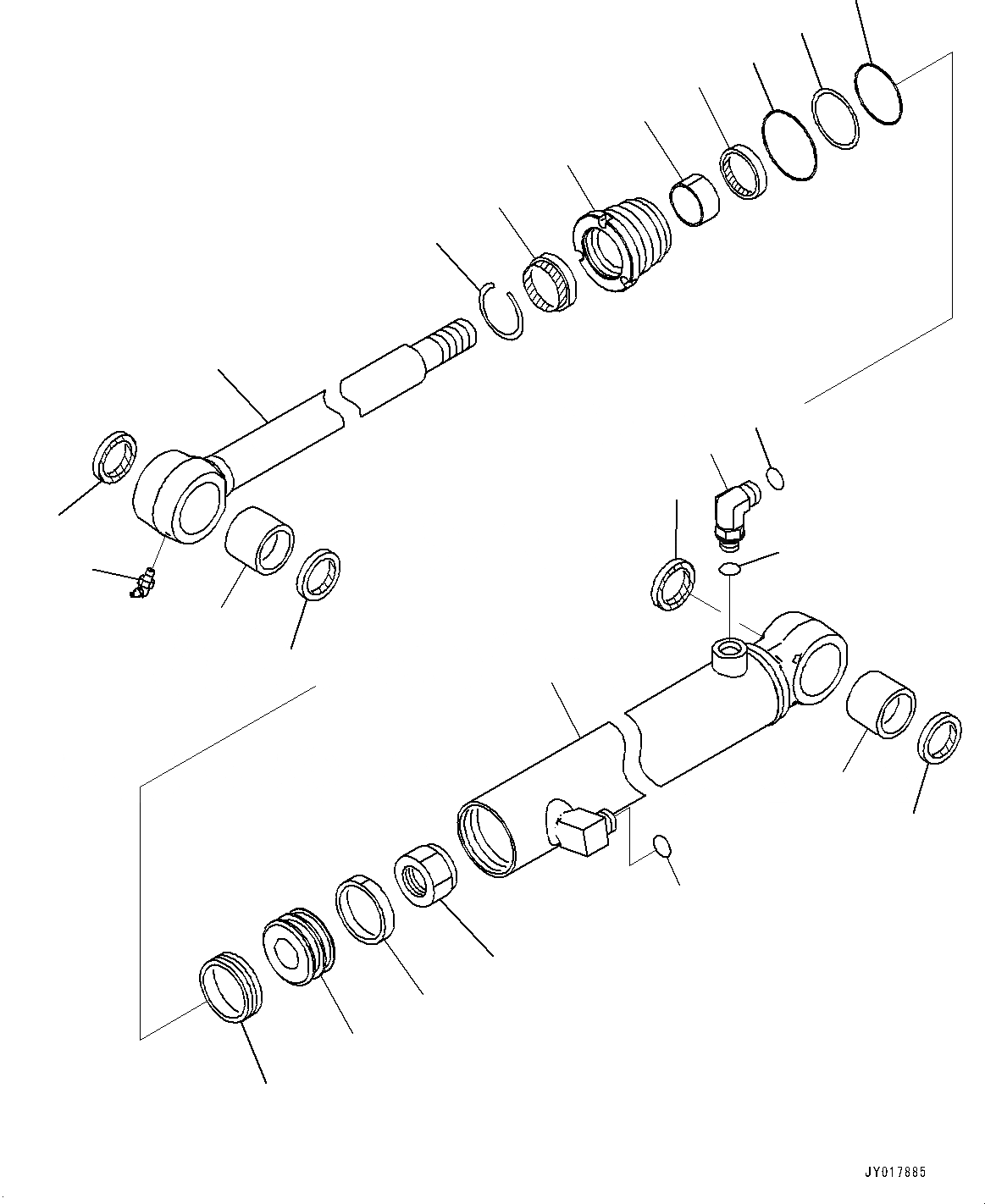 JY017885