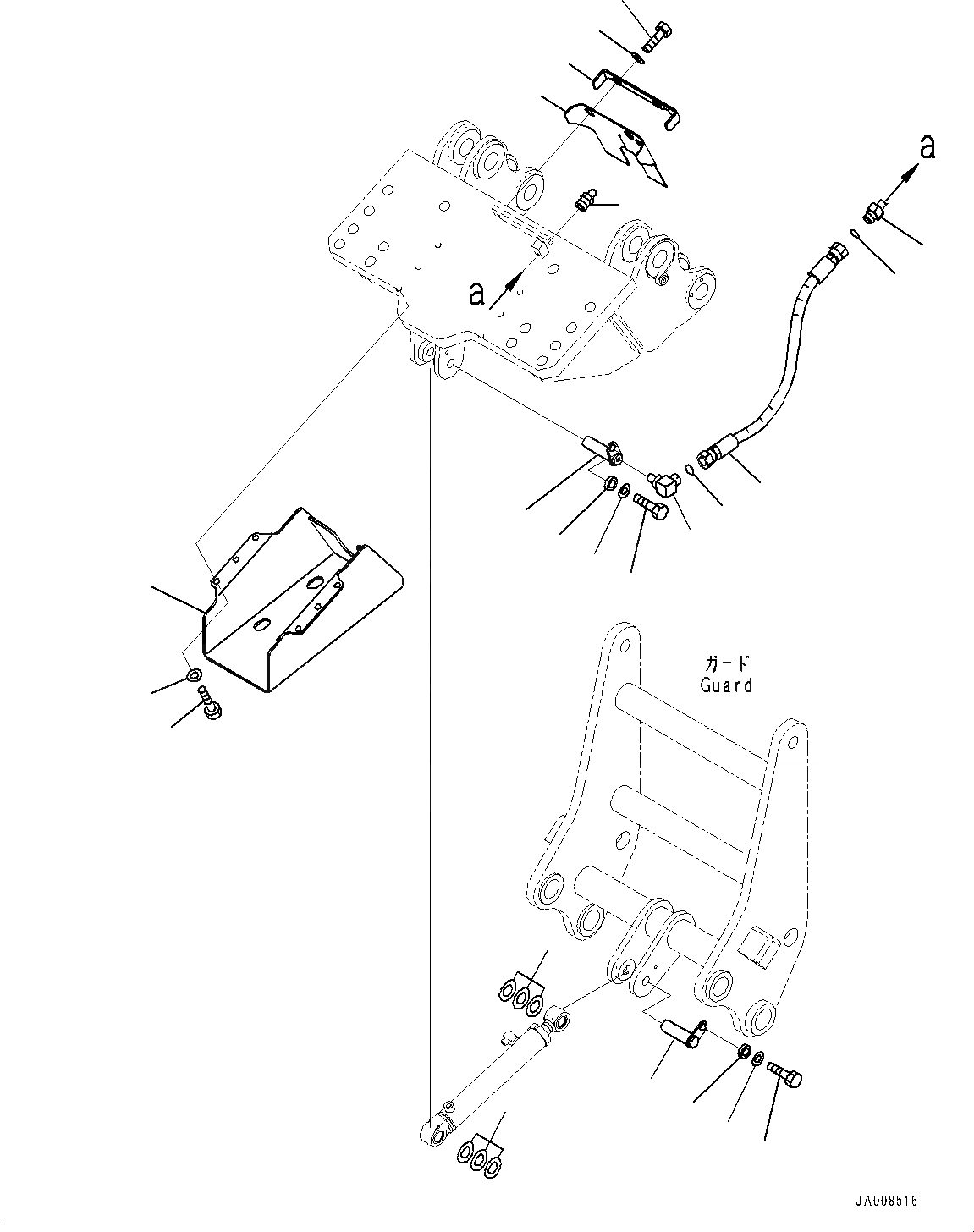 a

a

ガード
Guard

JA008516