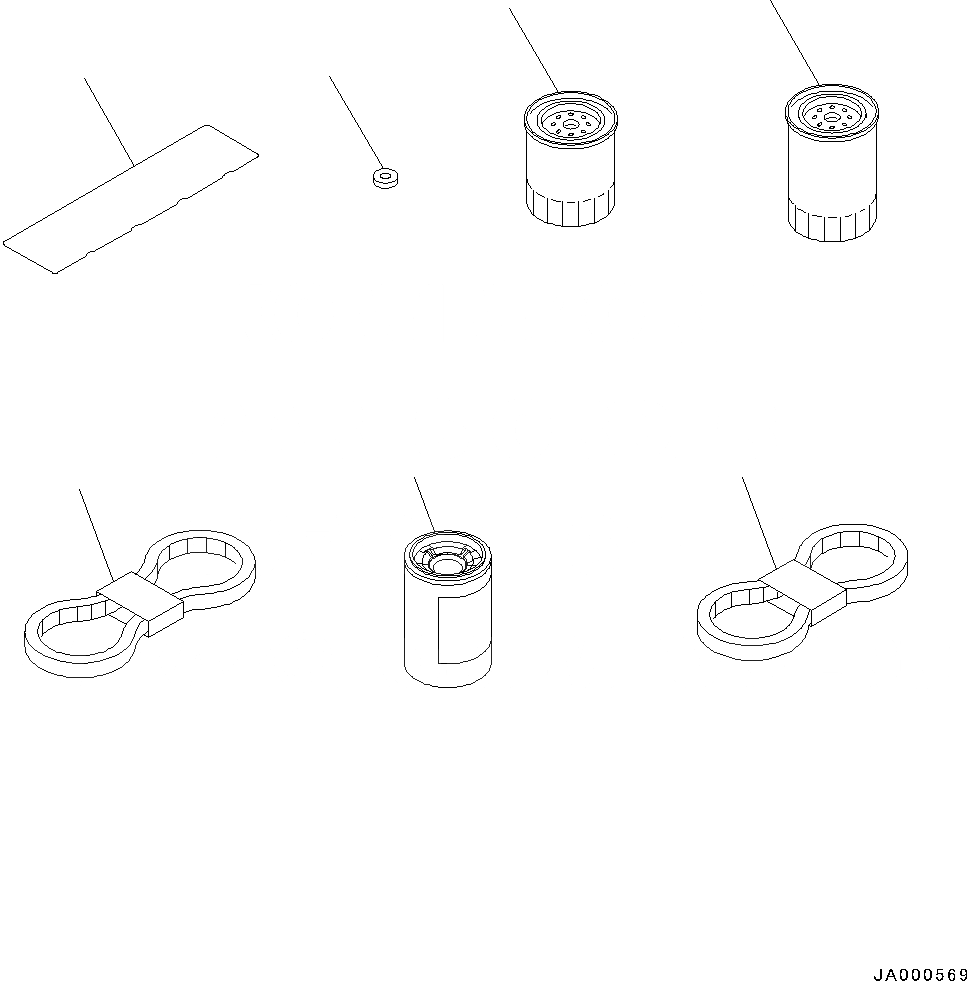 JA000569