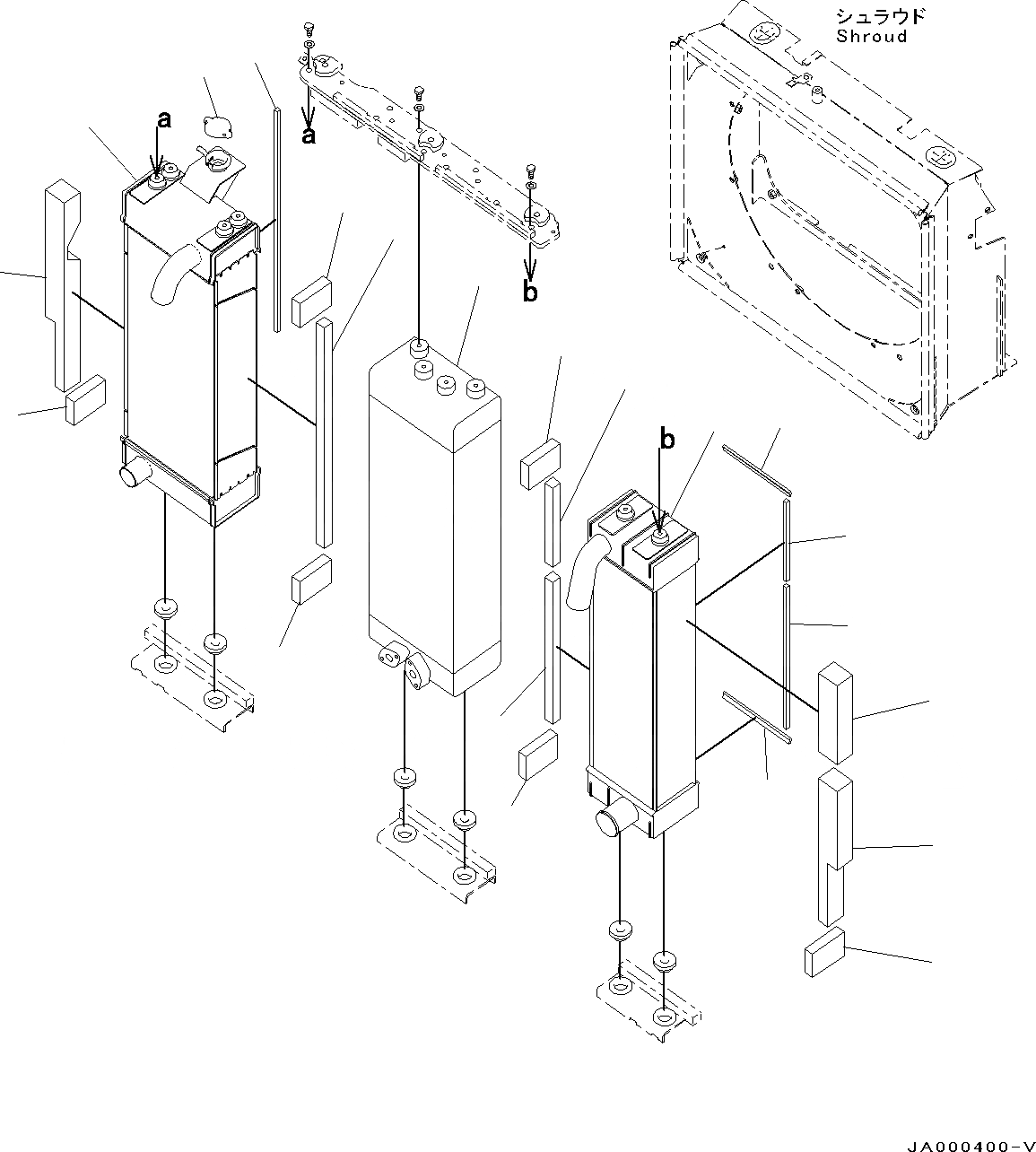 シュラウド
Shroud

a

a

b

b

JA000400-V