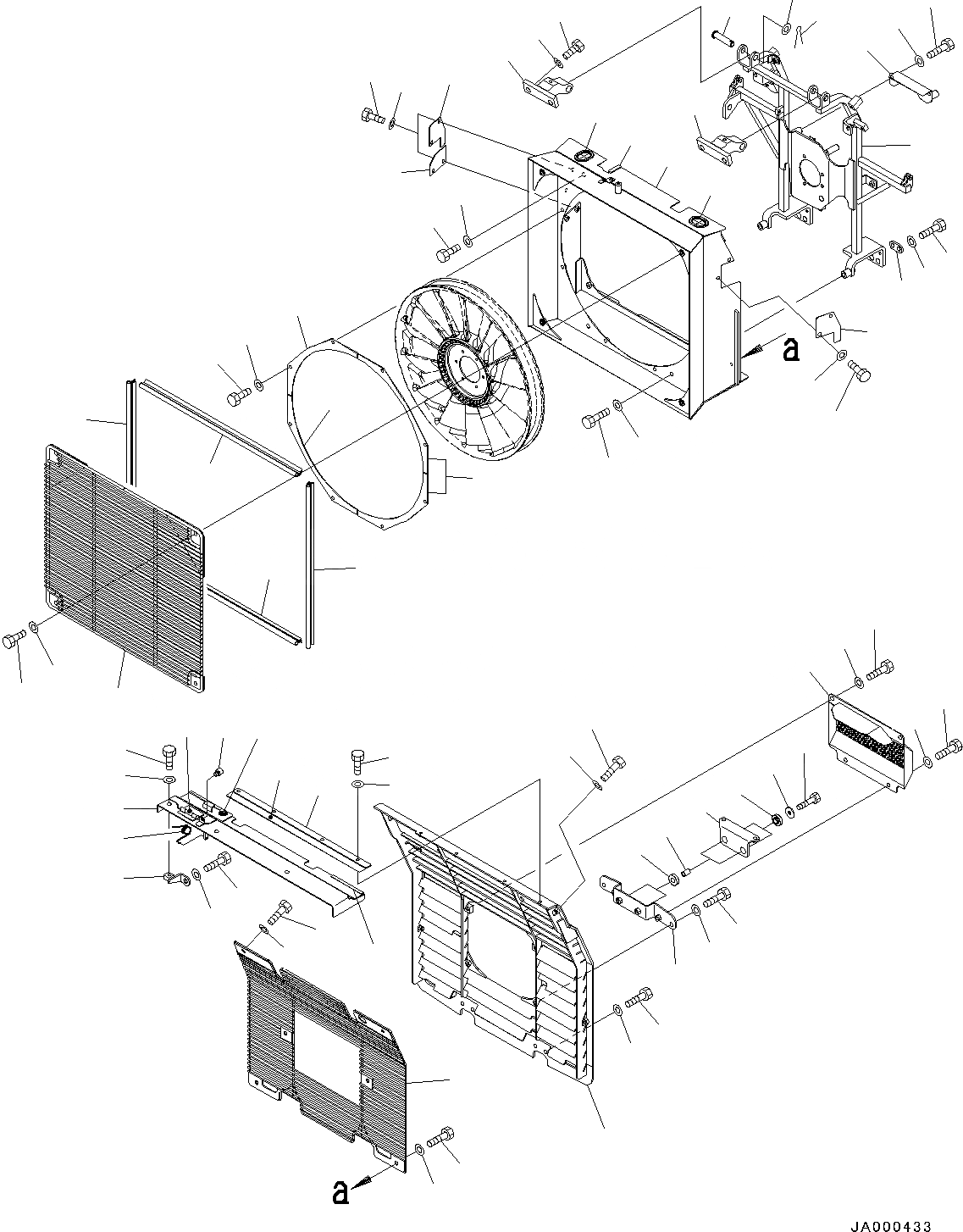 a

a

JA000433