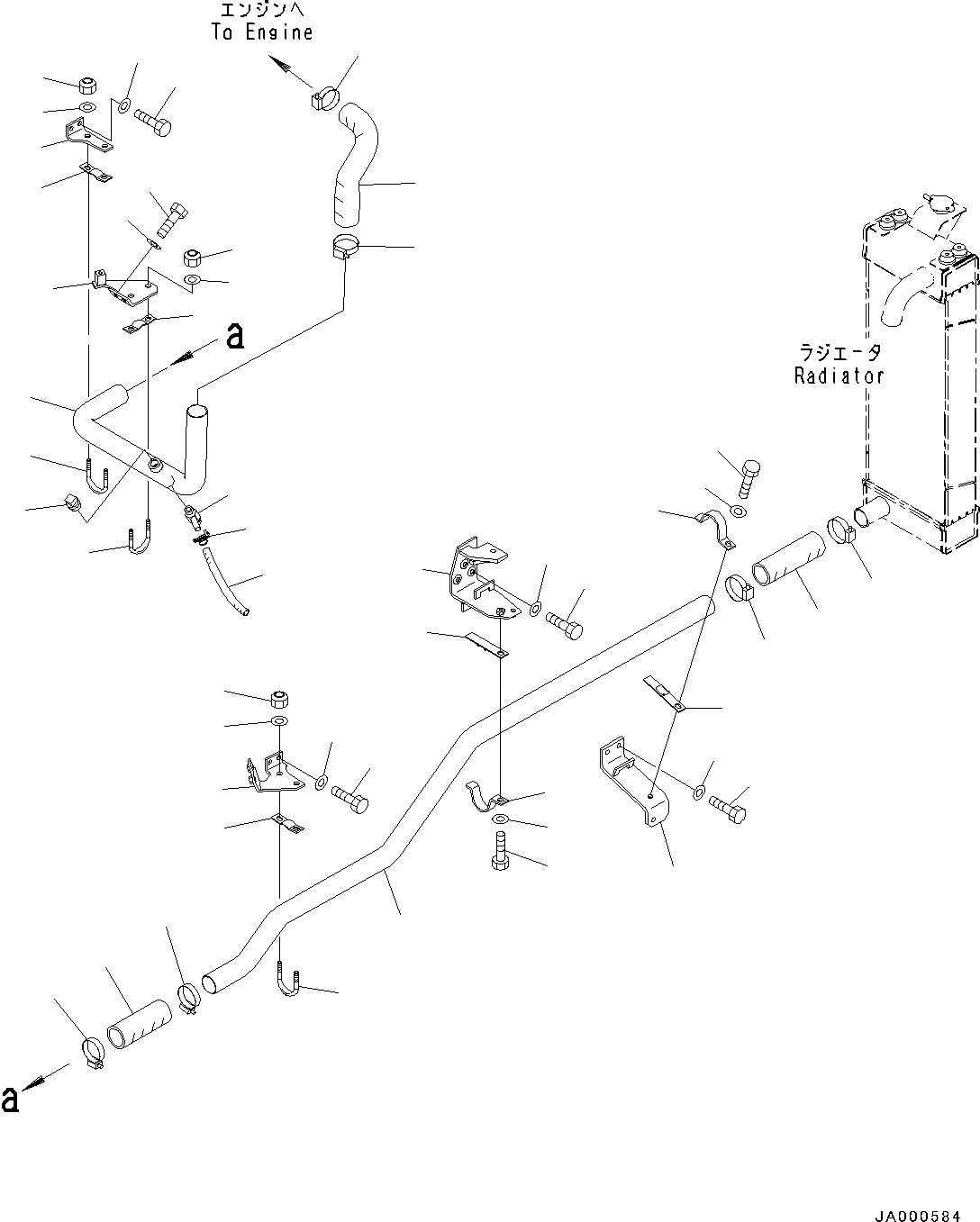 エンジンへ
To Engine

a

ラジエータ
Radiator

a

JA000584