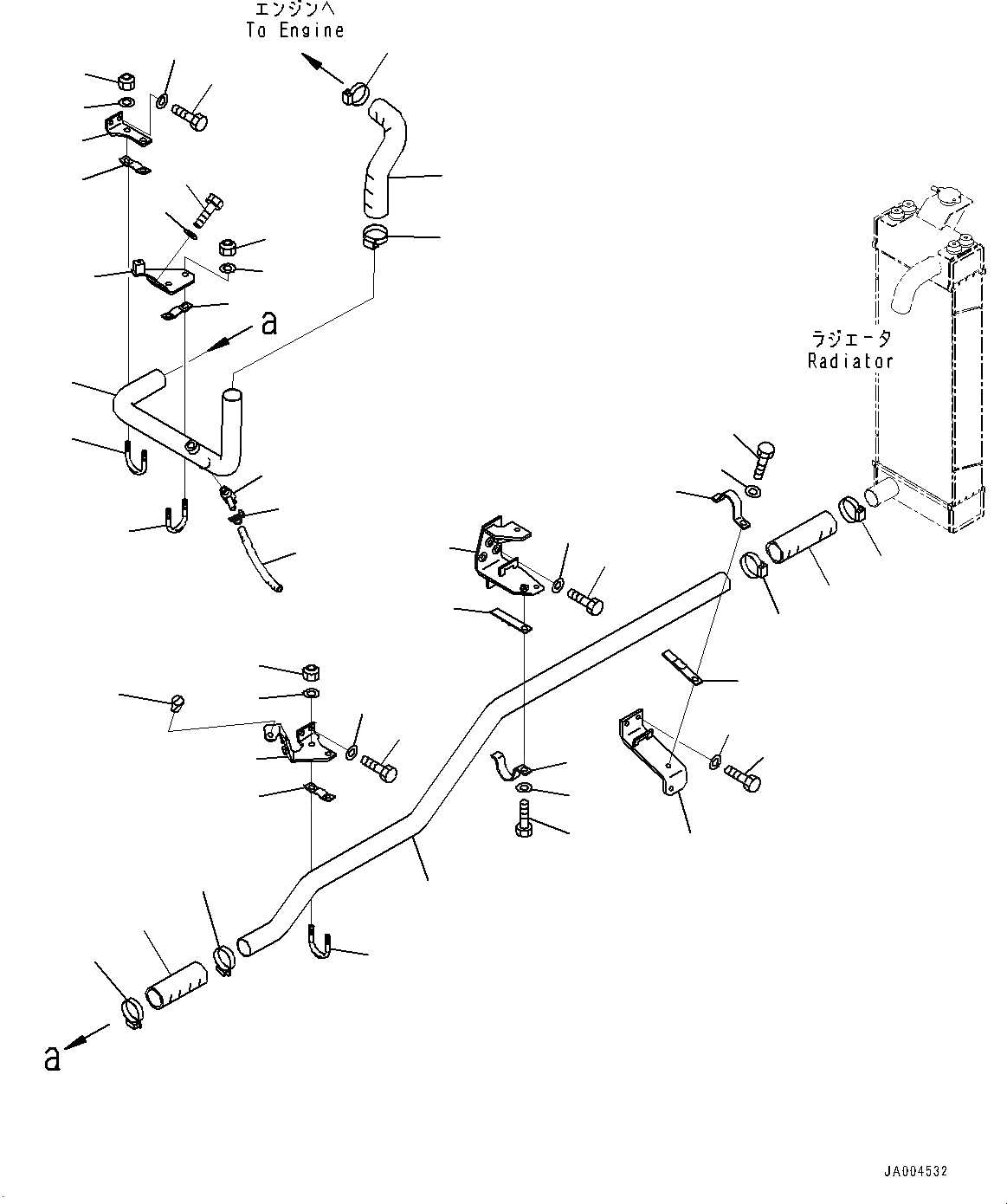 エンジンへ
To Engine

a

ラジエータ
Radiator

a

JA004532