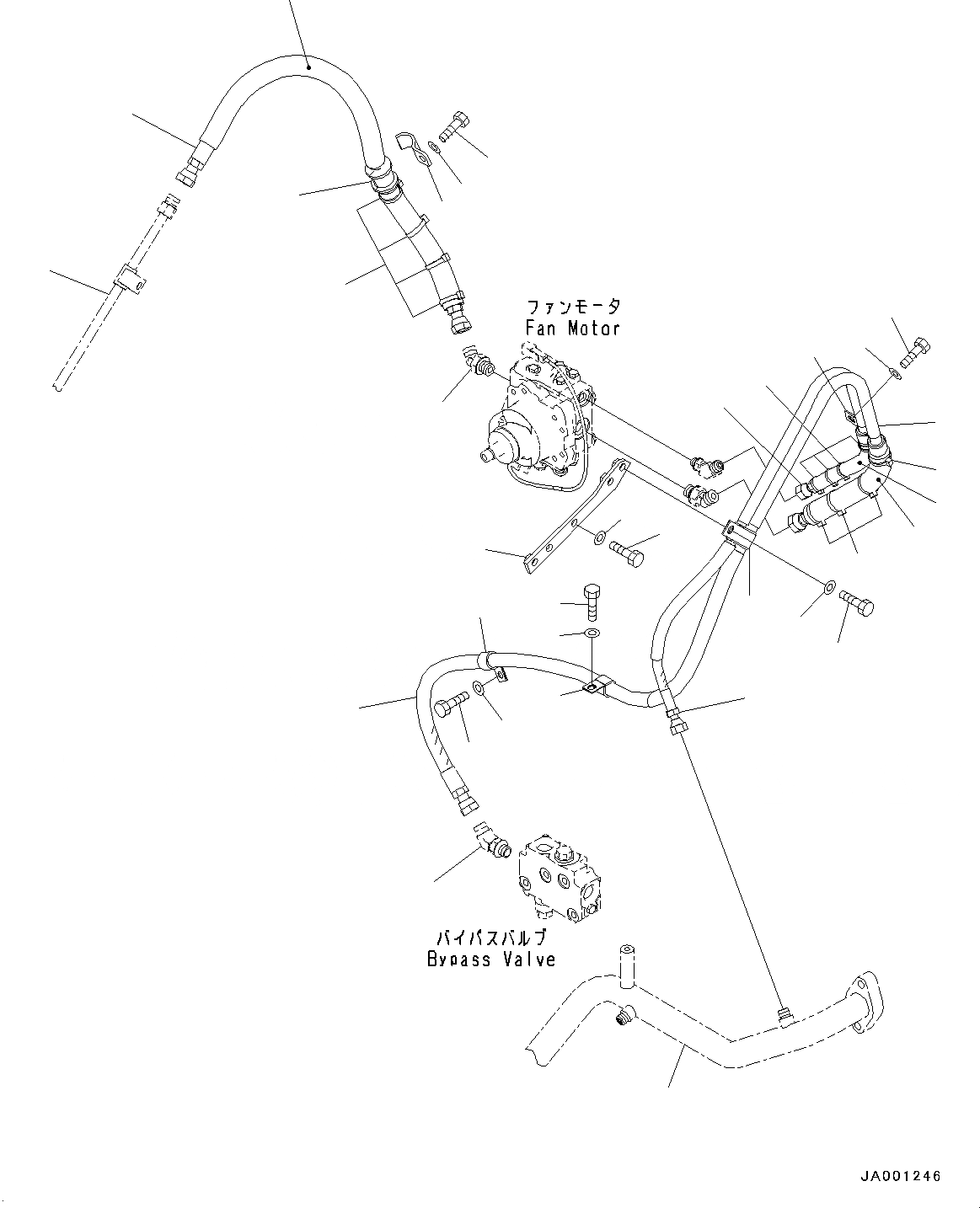 ファンモータ
Fan Motor

バイパスバルブ
Bypass Valve

JA001246