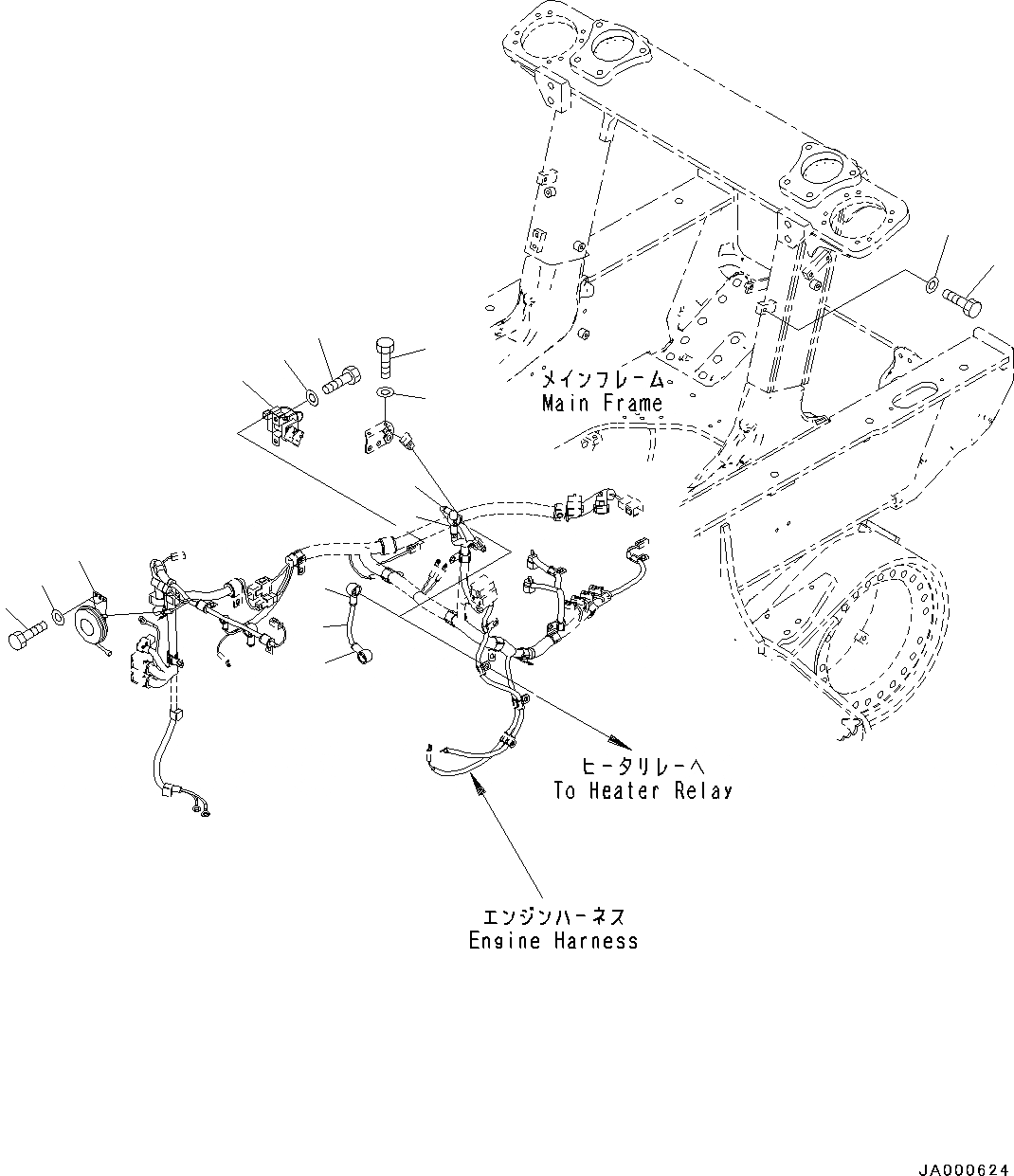 メインフレーム
Main Frame

ヒータリレーへ
To Heater Relay

エンジンハーネス
Engine Harness

JA000624