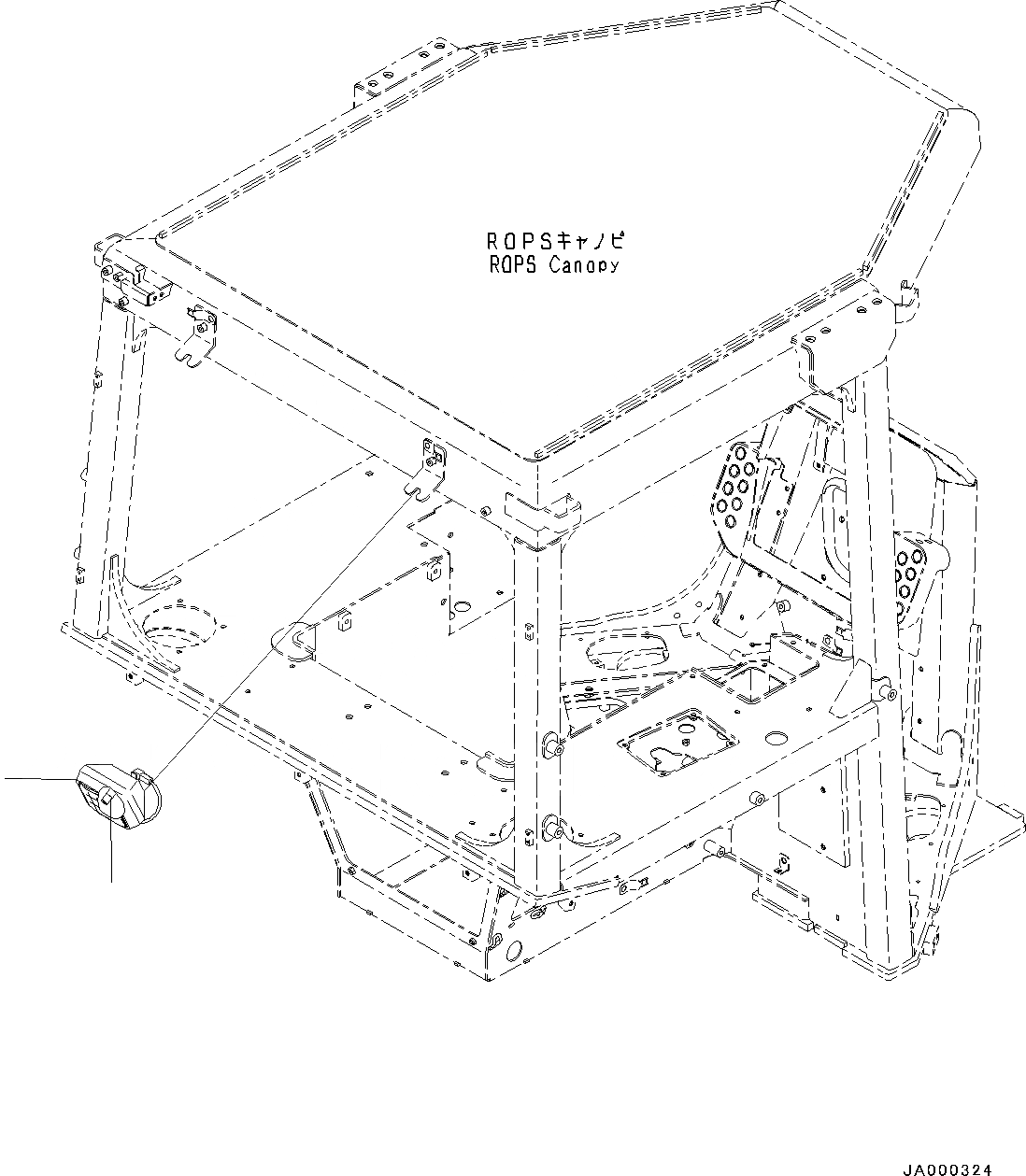 ROPSキャノピ
ROPS Canopy

JA000324