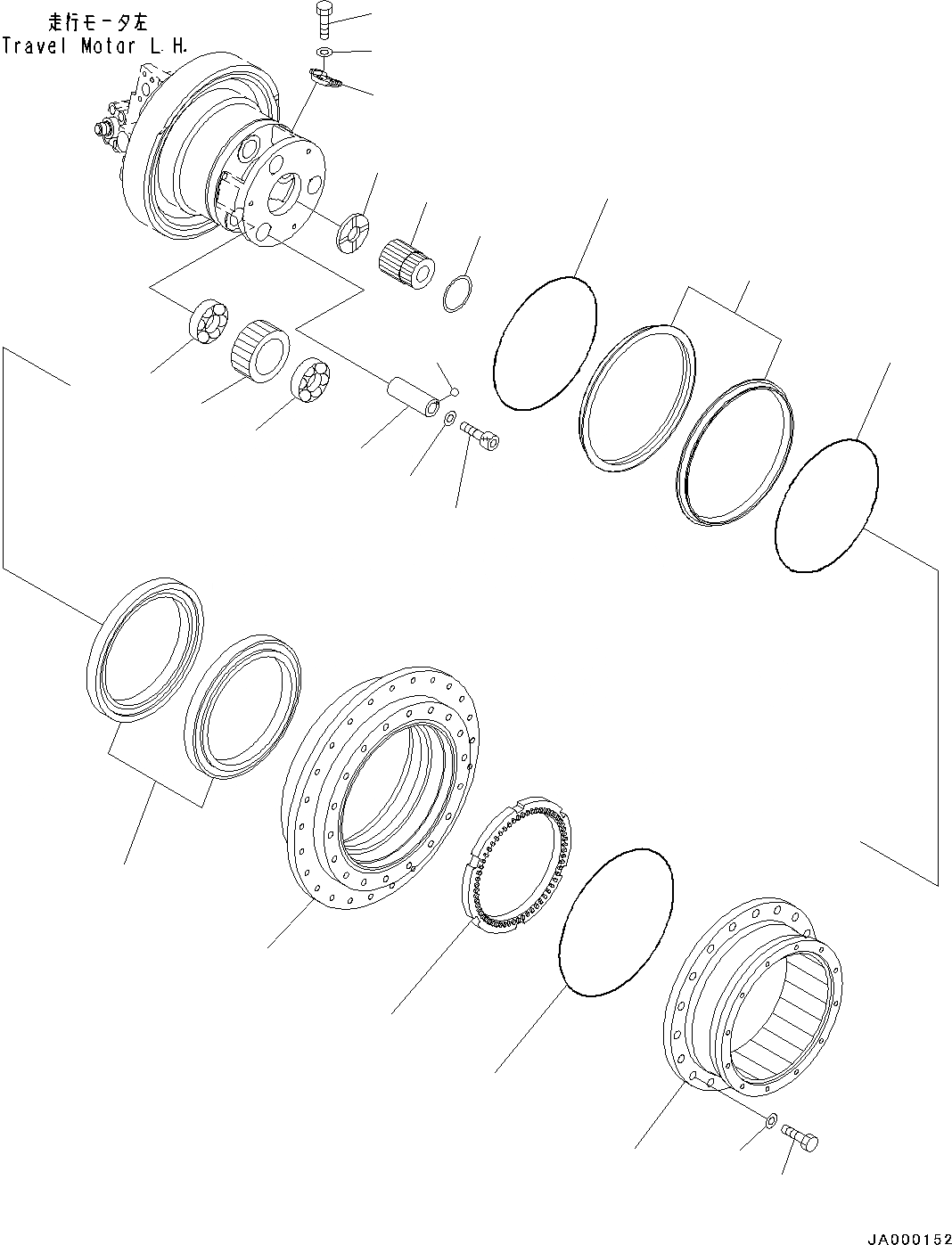 走行モータ左
Travel Motor L.H.

JA000152