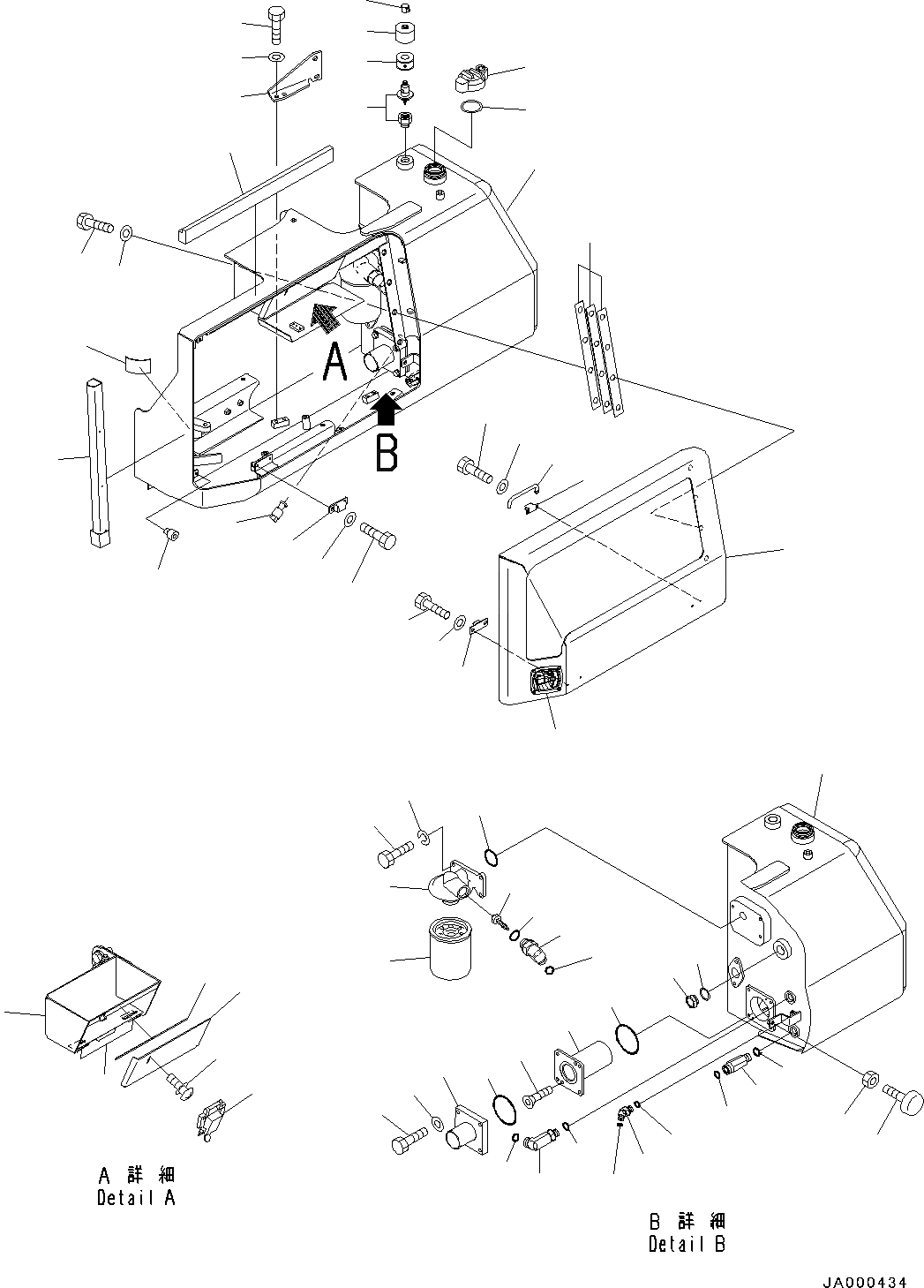 A

B

A 詳 細
Detail A

B 詳 細
Detail B

JA000434