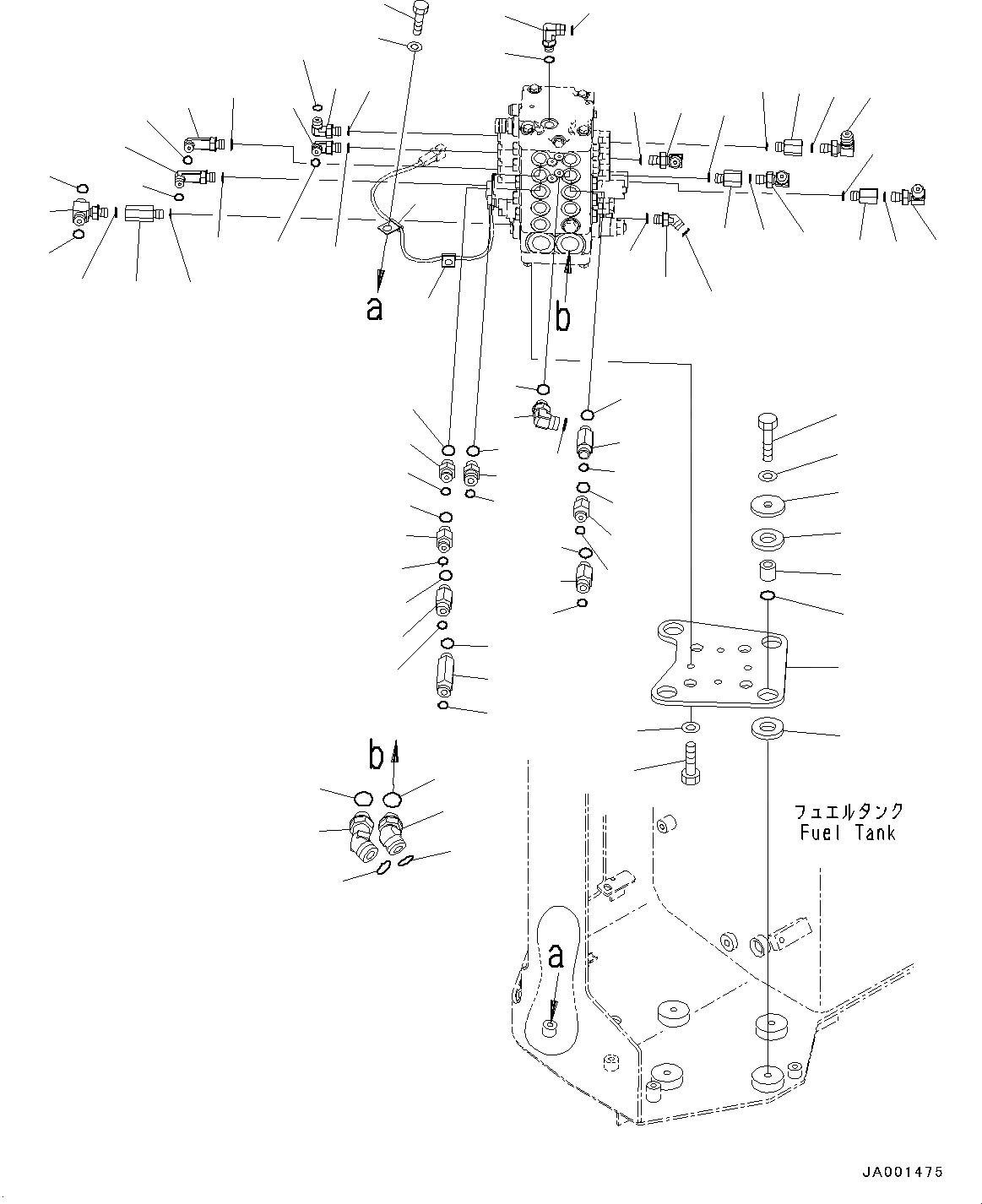 a

b

b

フュエルタンク
Fuel Tank

a

JA001475