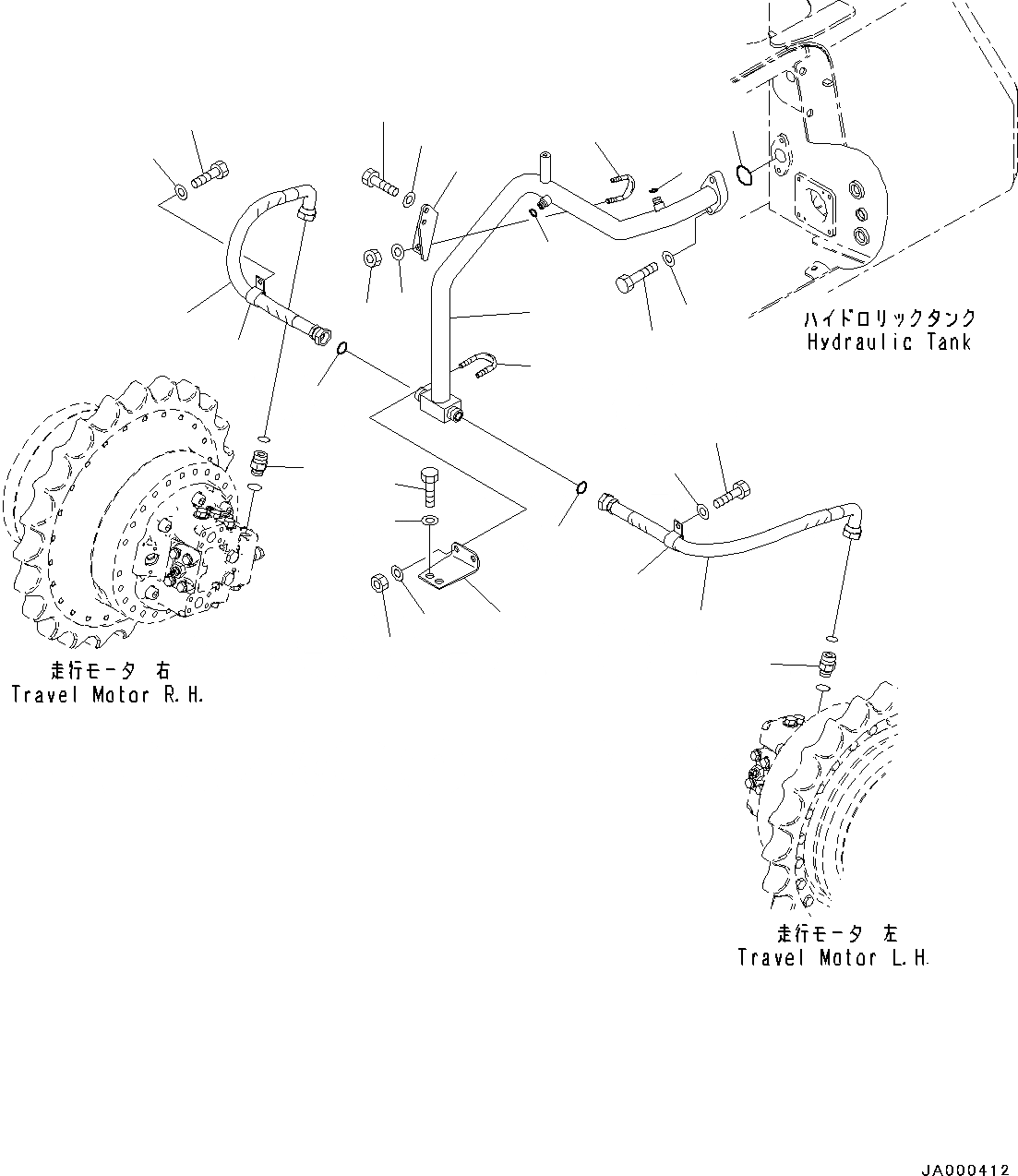 ハイドロリックタンク
Hydraulic Tank

走行モータ 右
Travel Motor R.H.

走行モータ 左
Travel Motor L.H.

JA000412