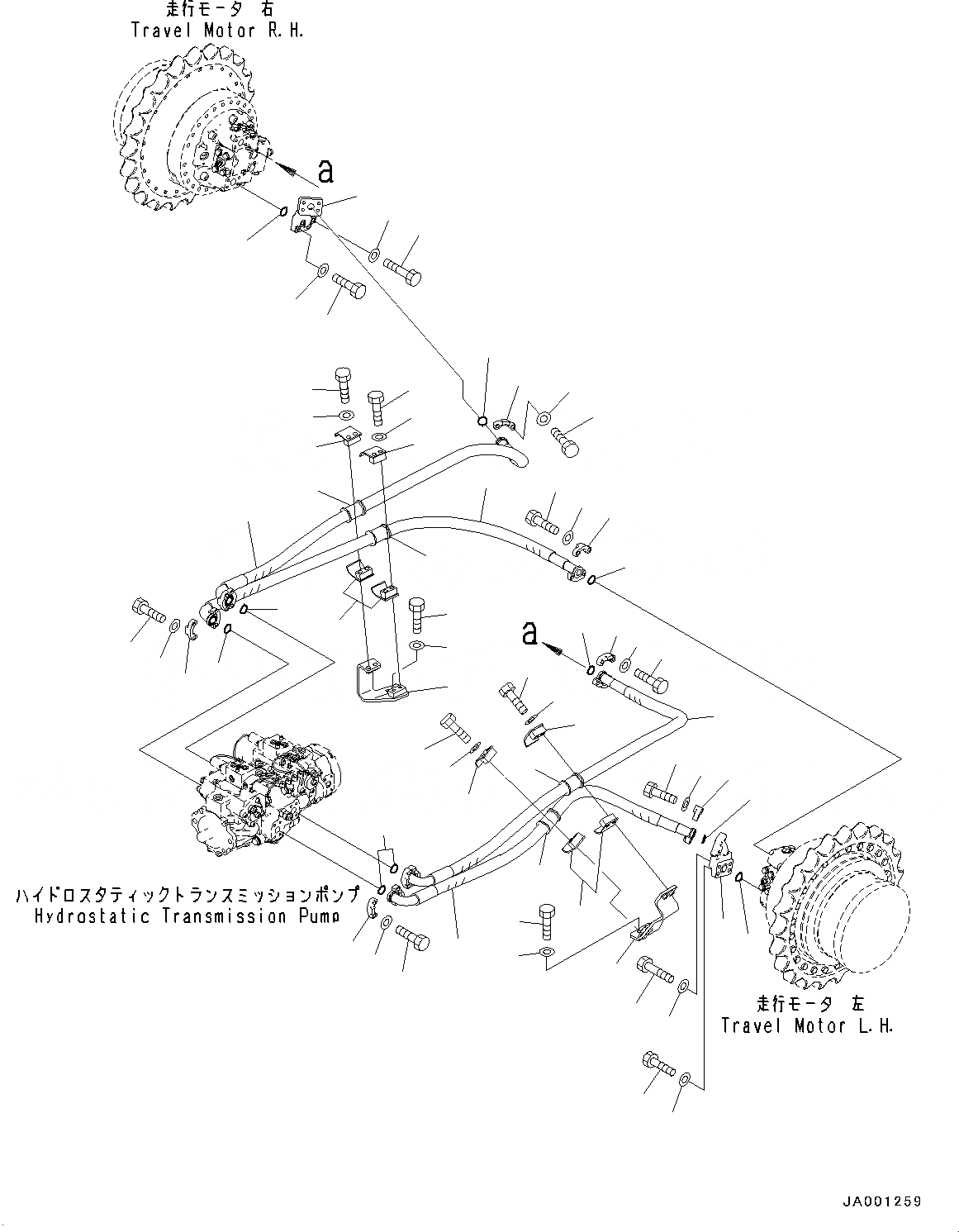 走行モータ 右
Travel Motor R.H.

a

a

ハイドロスタティックトランスミッションポンプ
Hydrostatic Transmission Pump

走行モータ 左
Travel Motor L.H.

JA001259