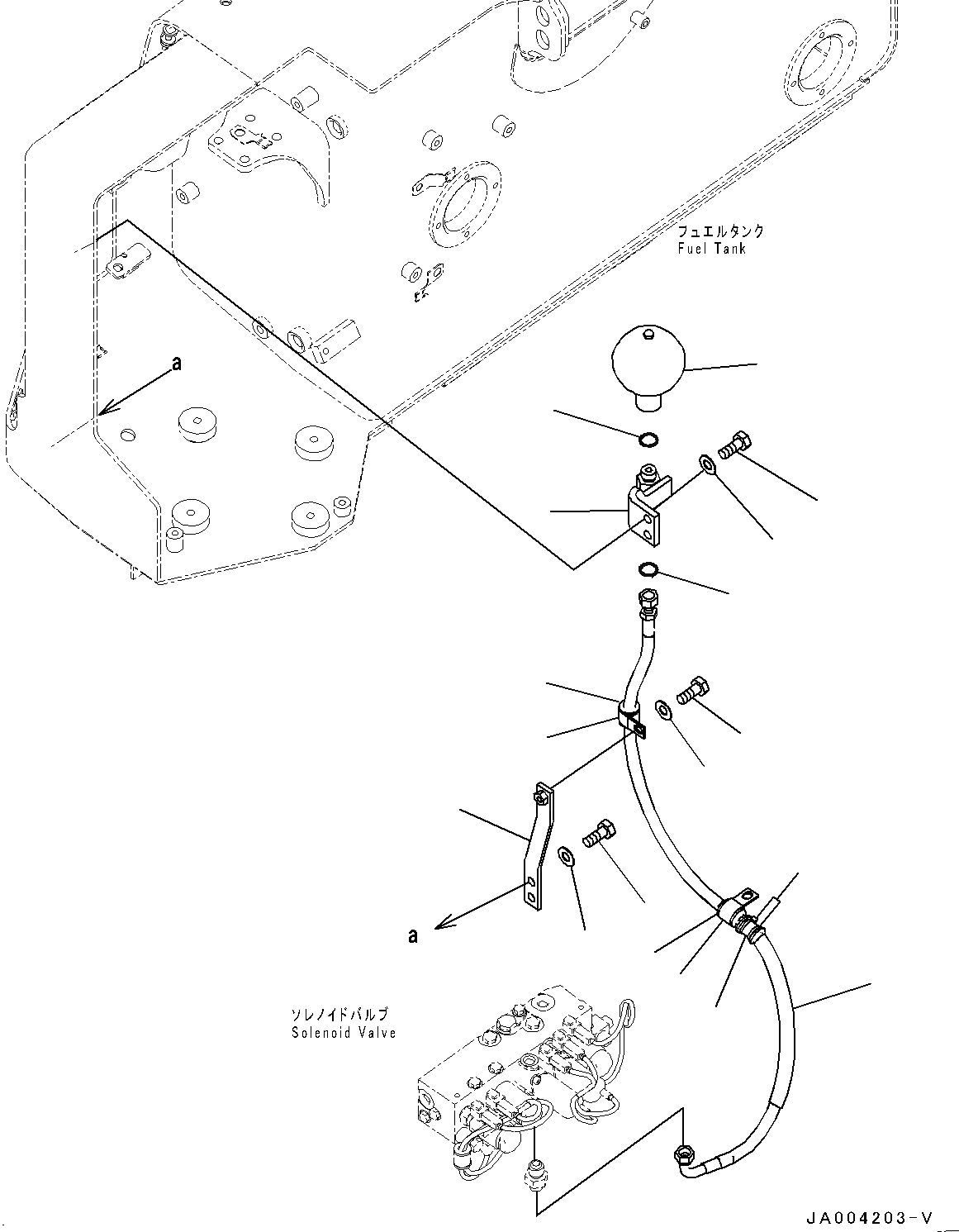 フュエルタンク
Fuel Tank

a

a

ソレノイドバルブ
Solenoid Valve

JA004203-V