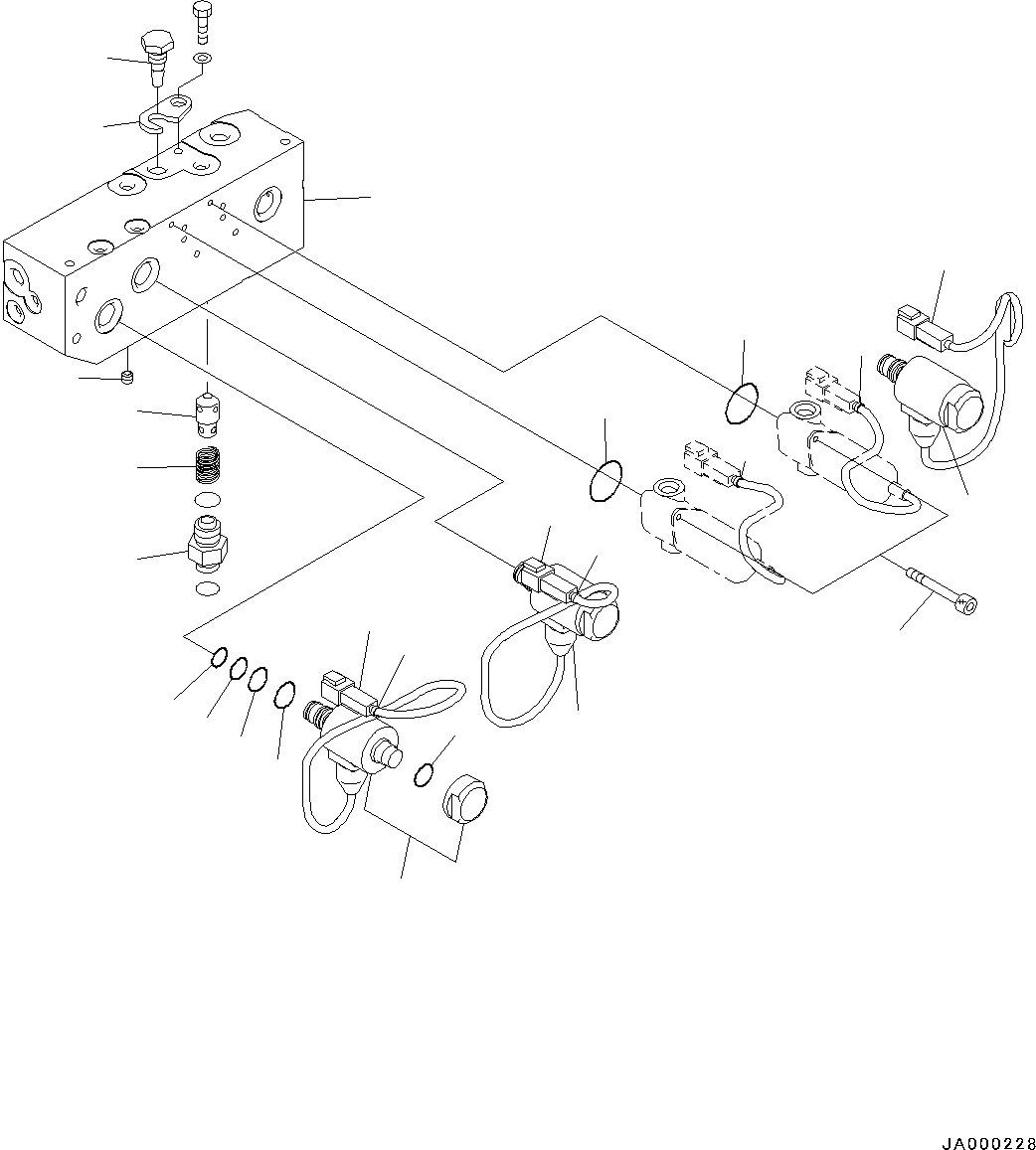 JA000228