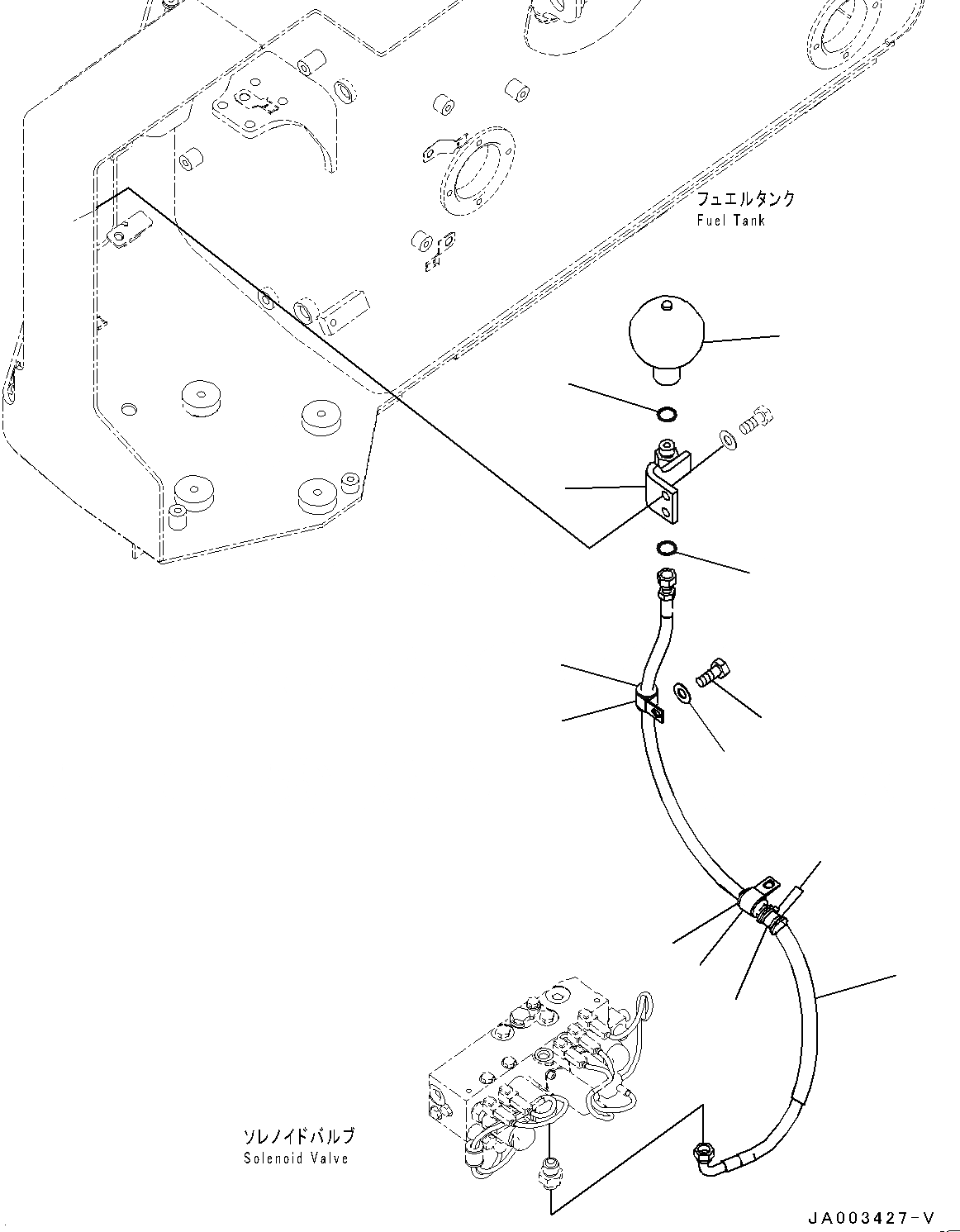 フュエルタンク
Fuel Tank

ソレノイドバルブ
Solenoid Valve

JA003427-V