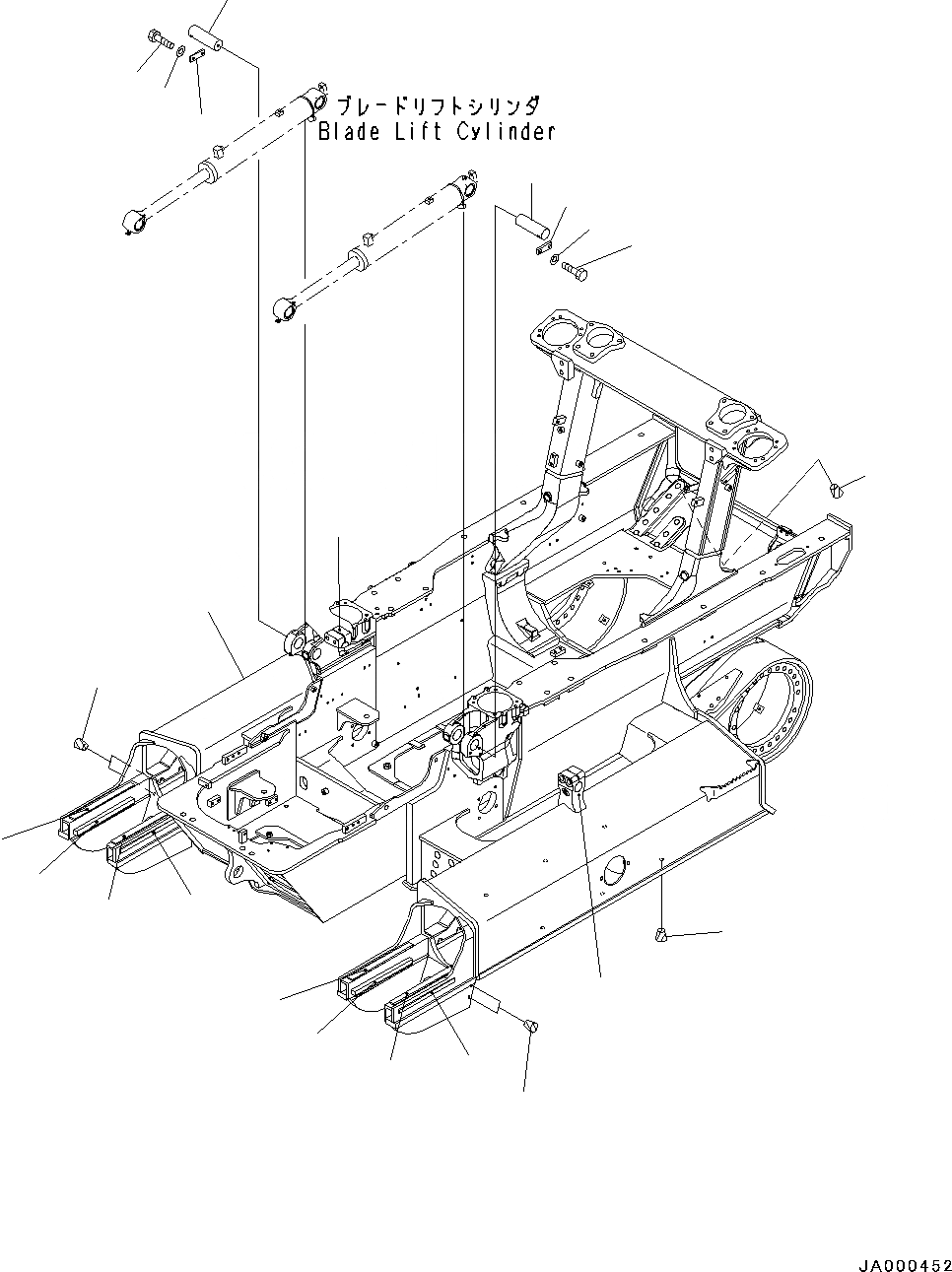 ブレードリフトシリンダ
Blade Lift Cylinder

JA000452