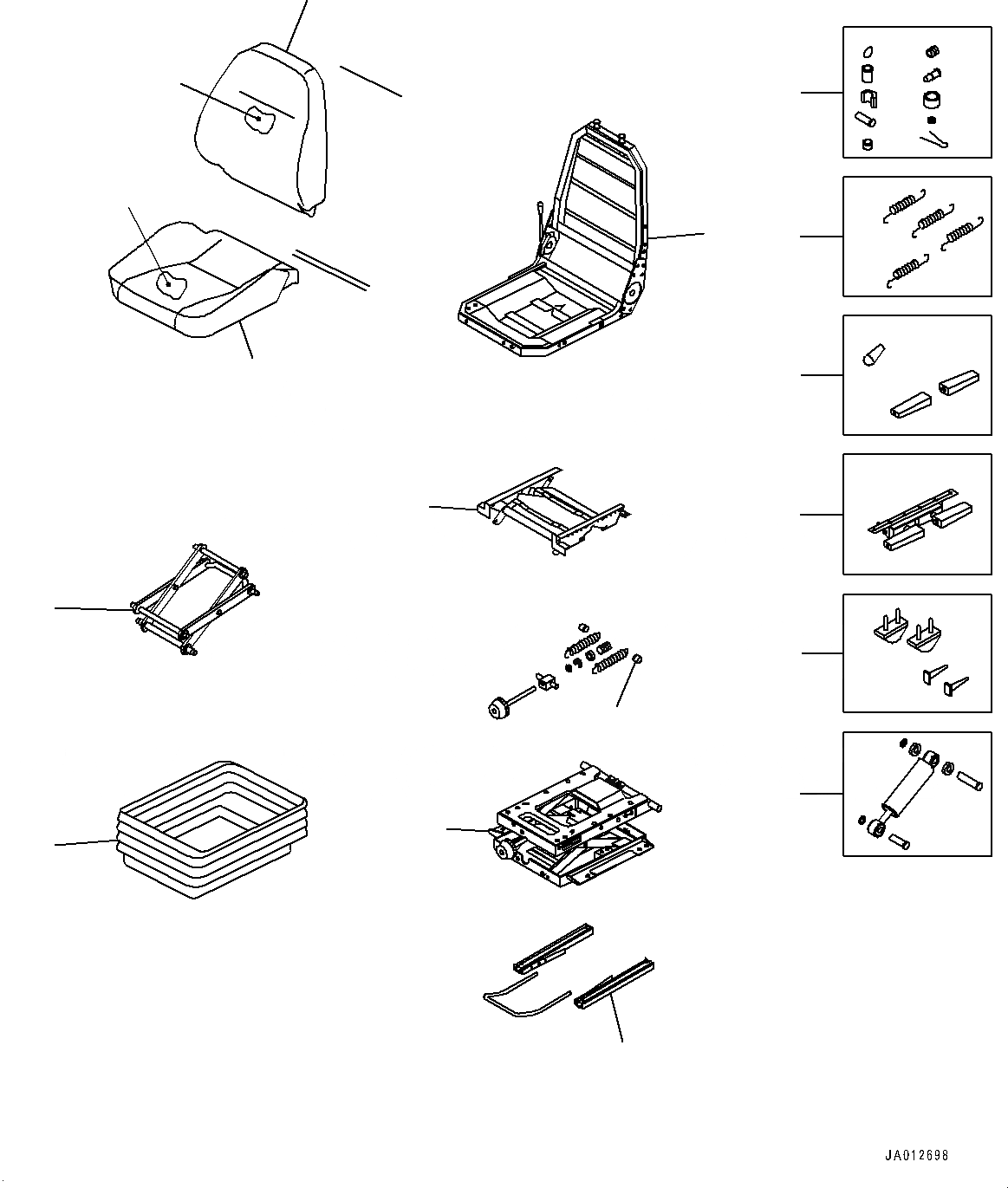 JA012698