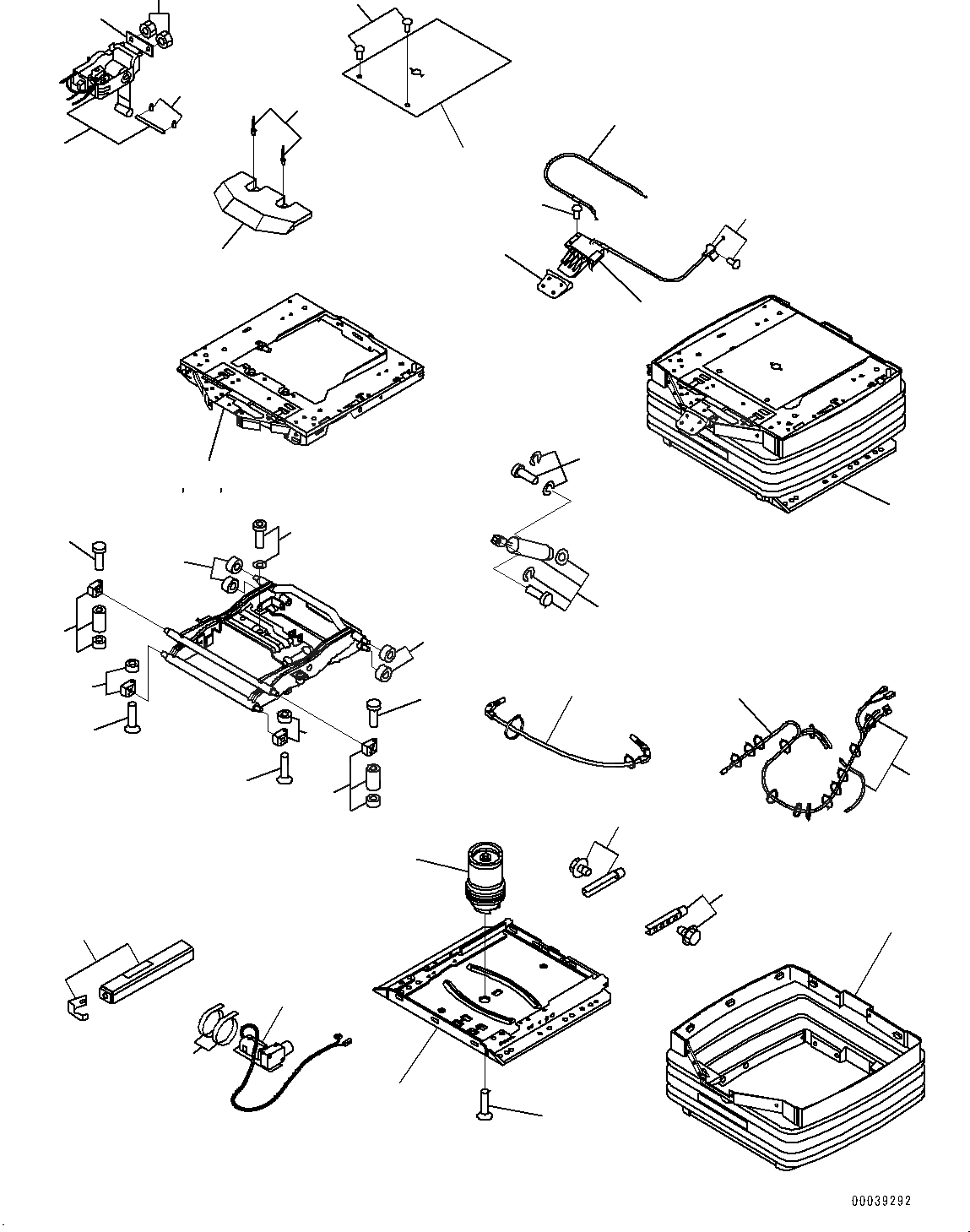 00039292