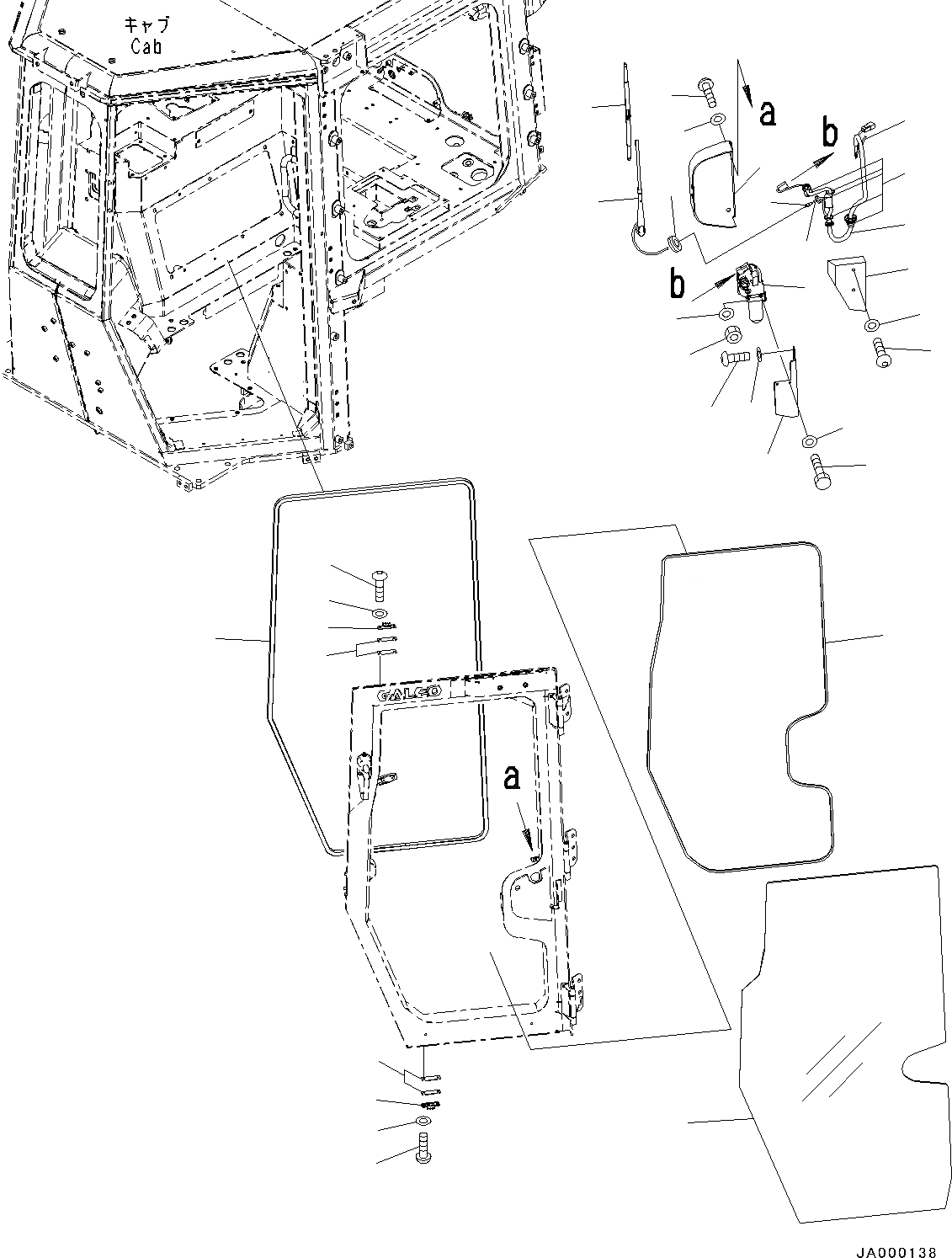 キャブ
Cab

a

b

b

GALEO

a

JA000138