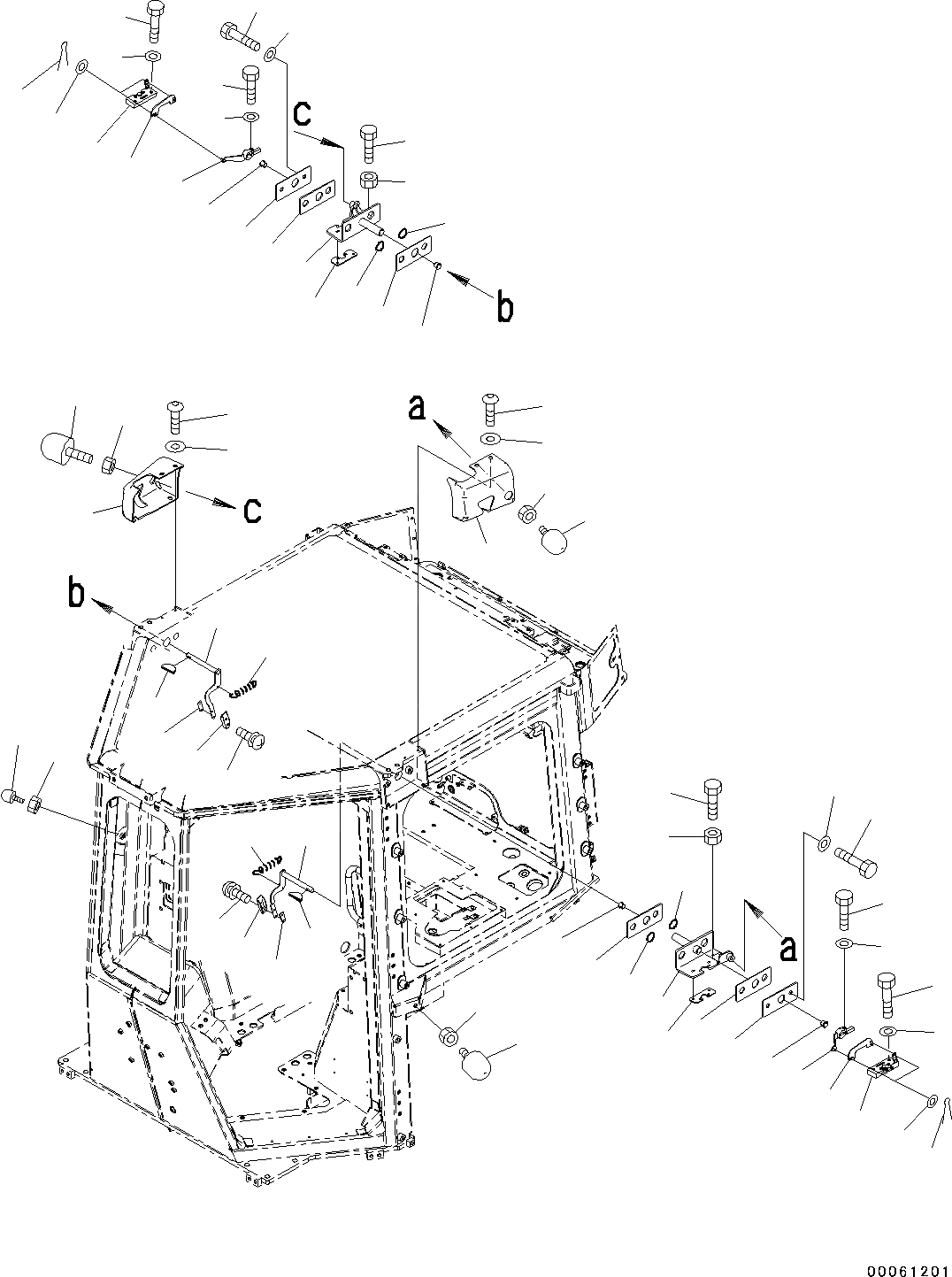 c
b
a
c
b
a
00061201