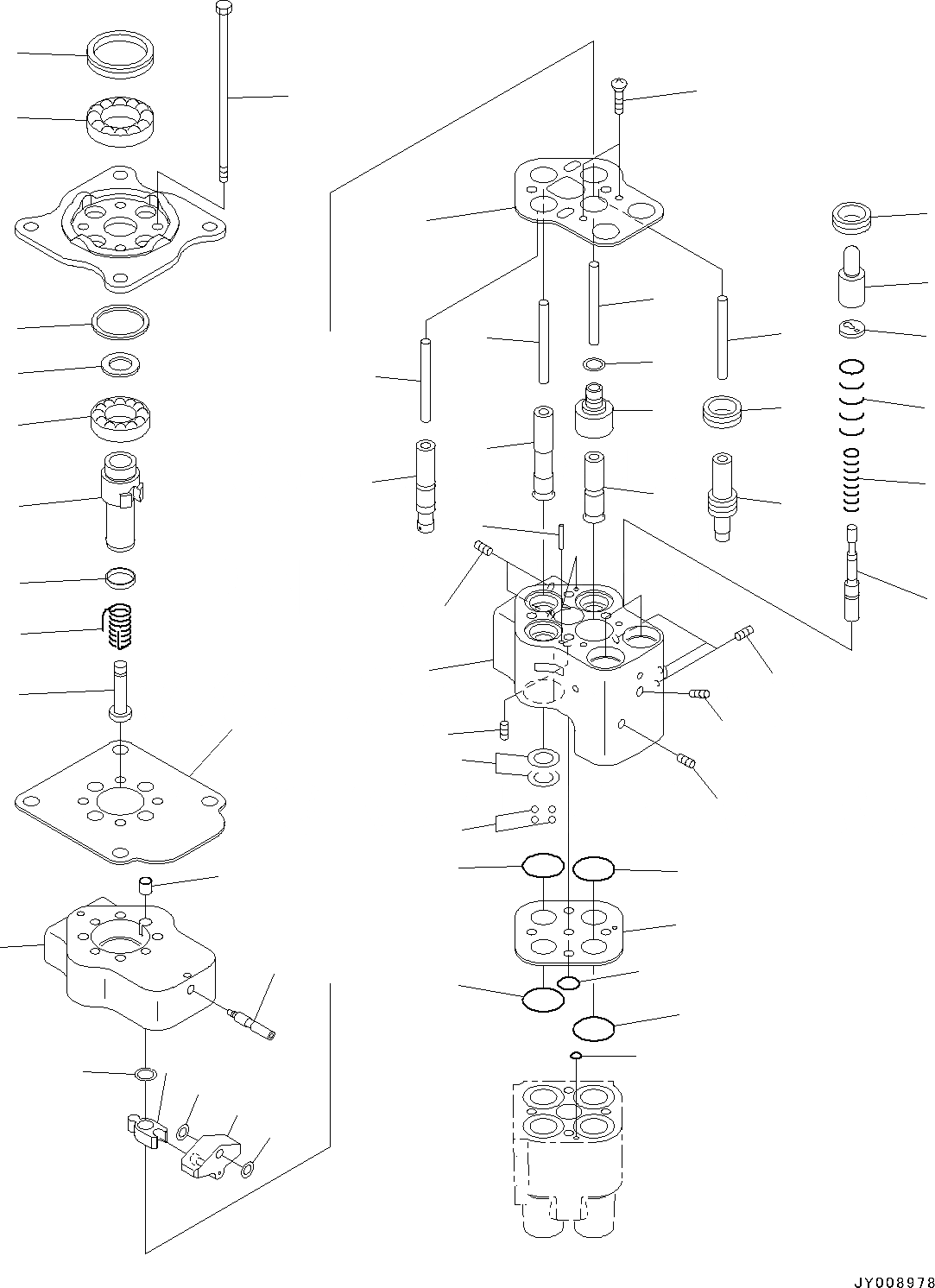 JY008978