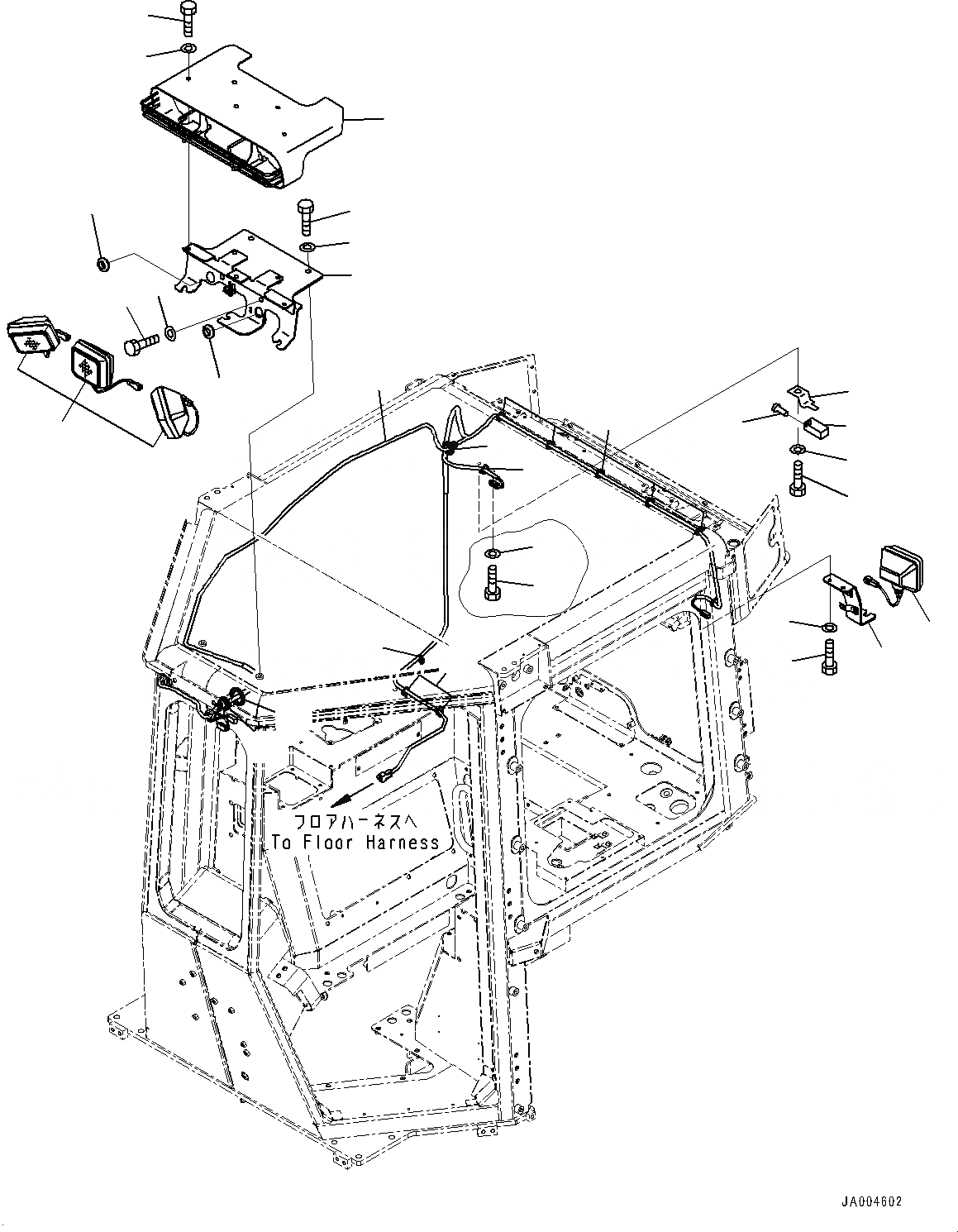 フロアハーネスへ
To Floor Harness

JA004602