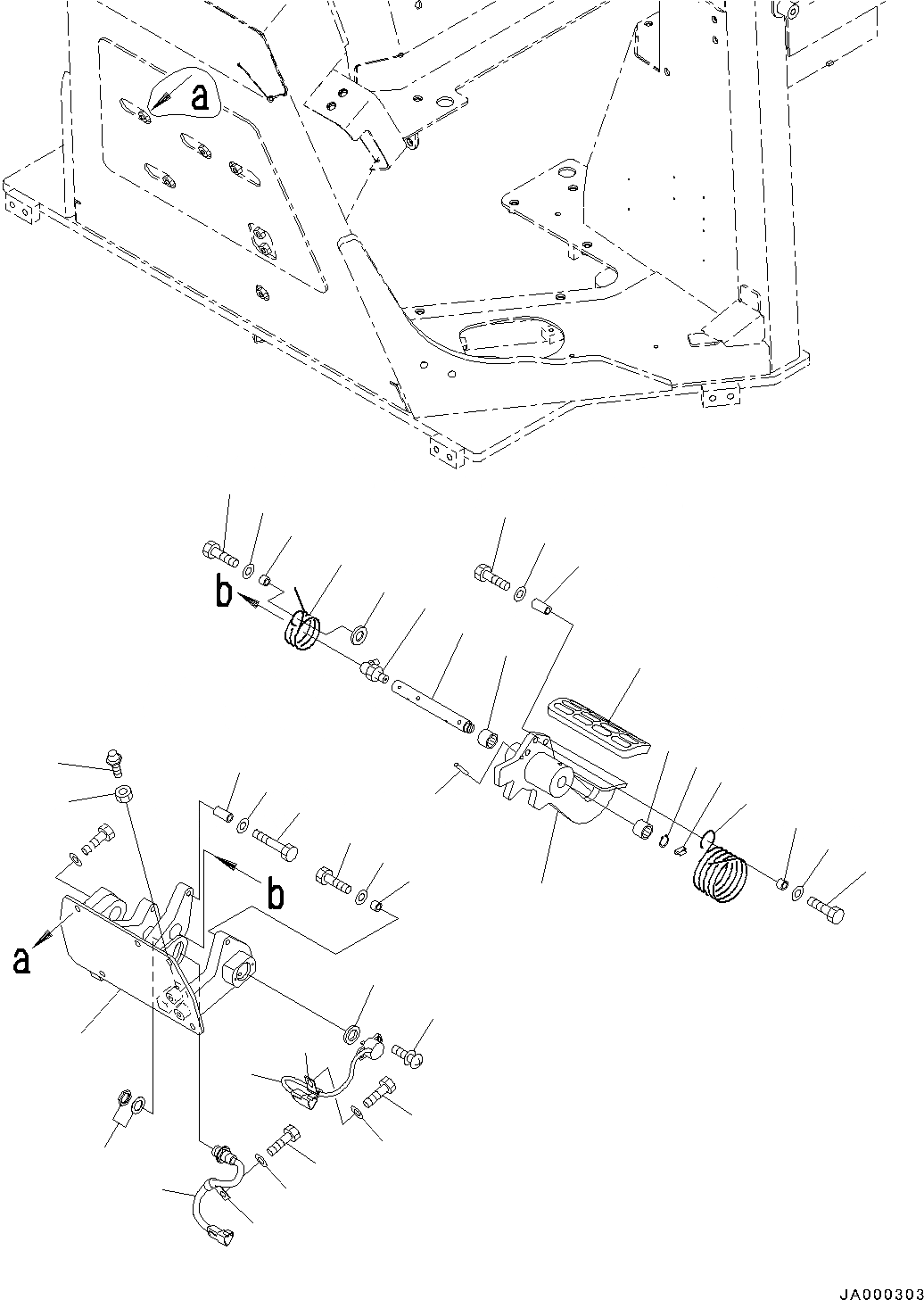 a

b

b

a

JA000303