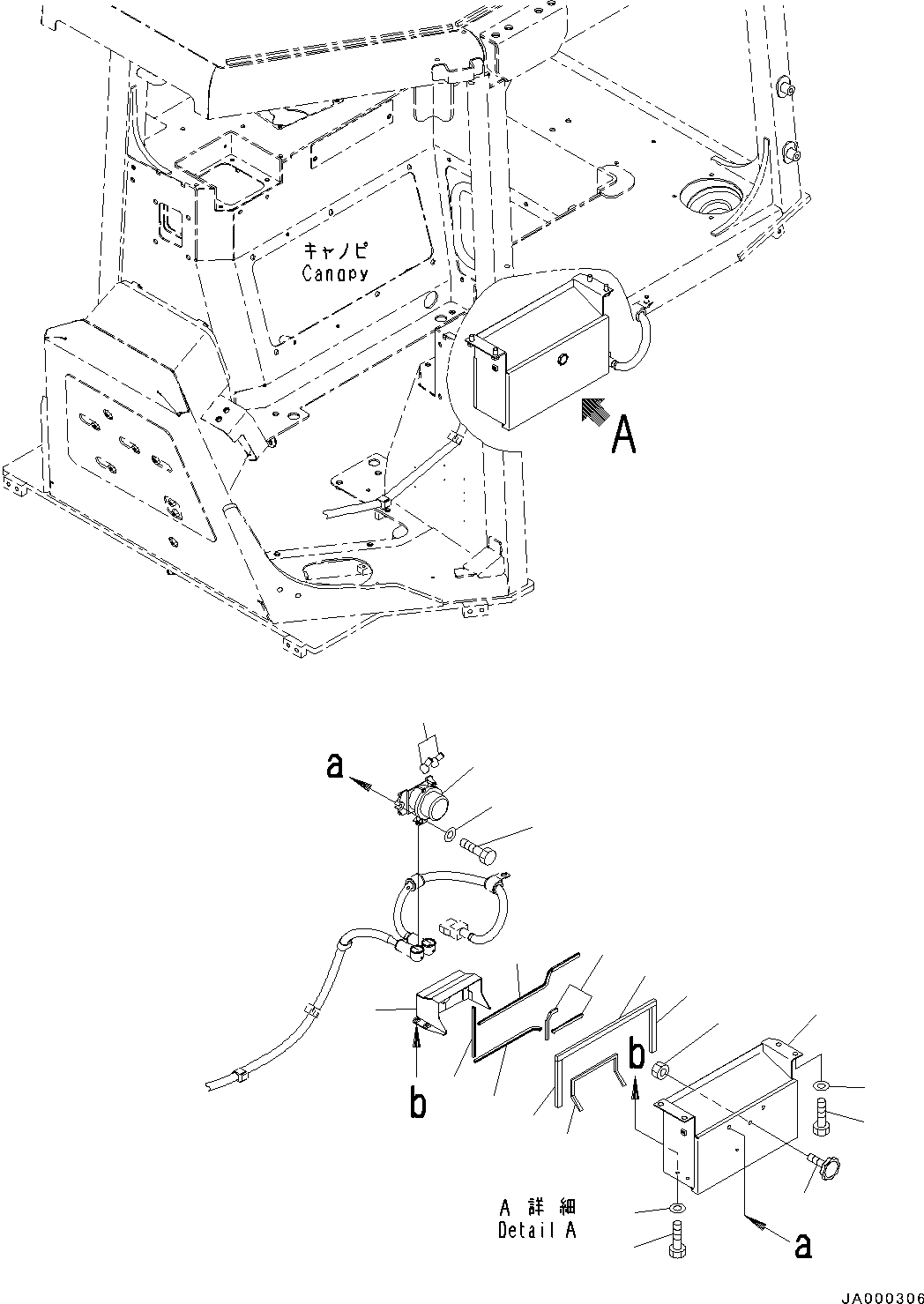 キャノピ
Canopy

A

a

b

b

A 詳細
Detail A

a

JA000306