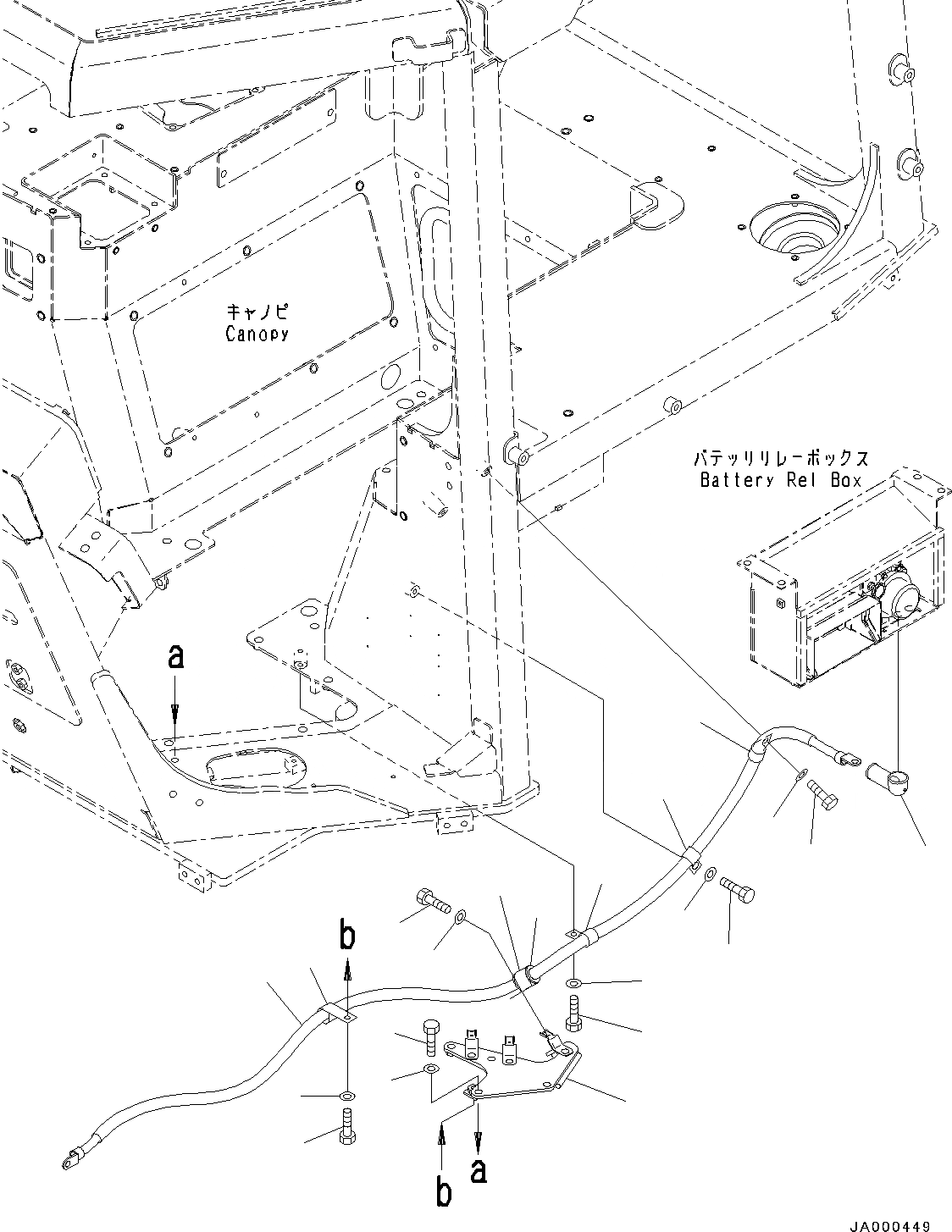 キャノピ
Canopy

バテッリリレーボックス
Battery Rel Box

a

b

b

a

JA000449