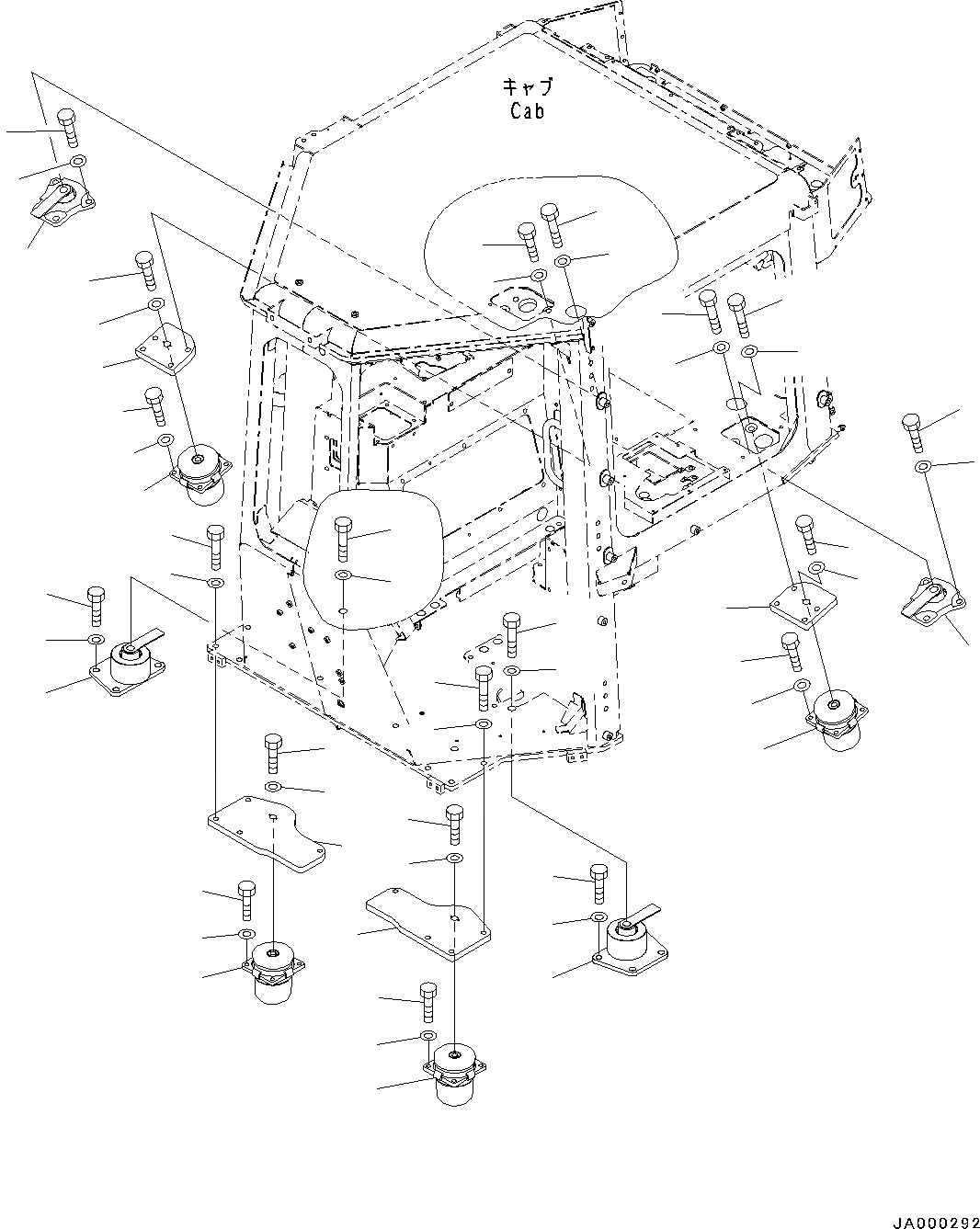 キャブ
Cab

JA000292