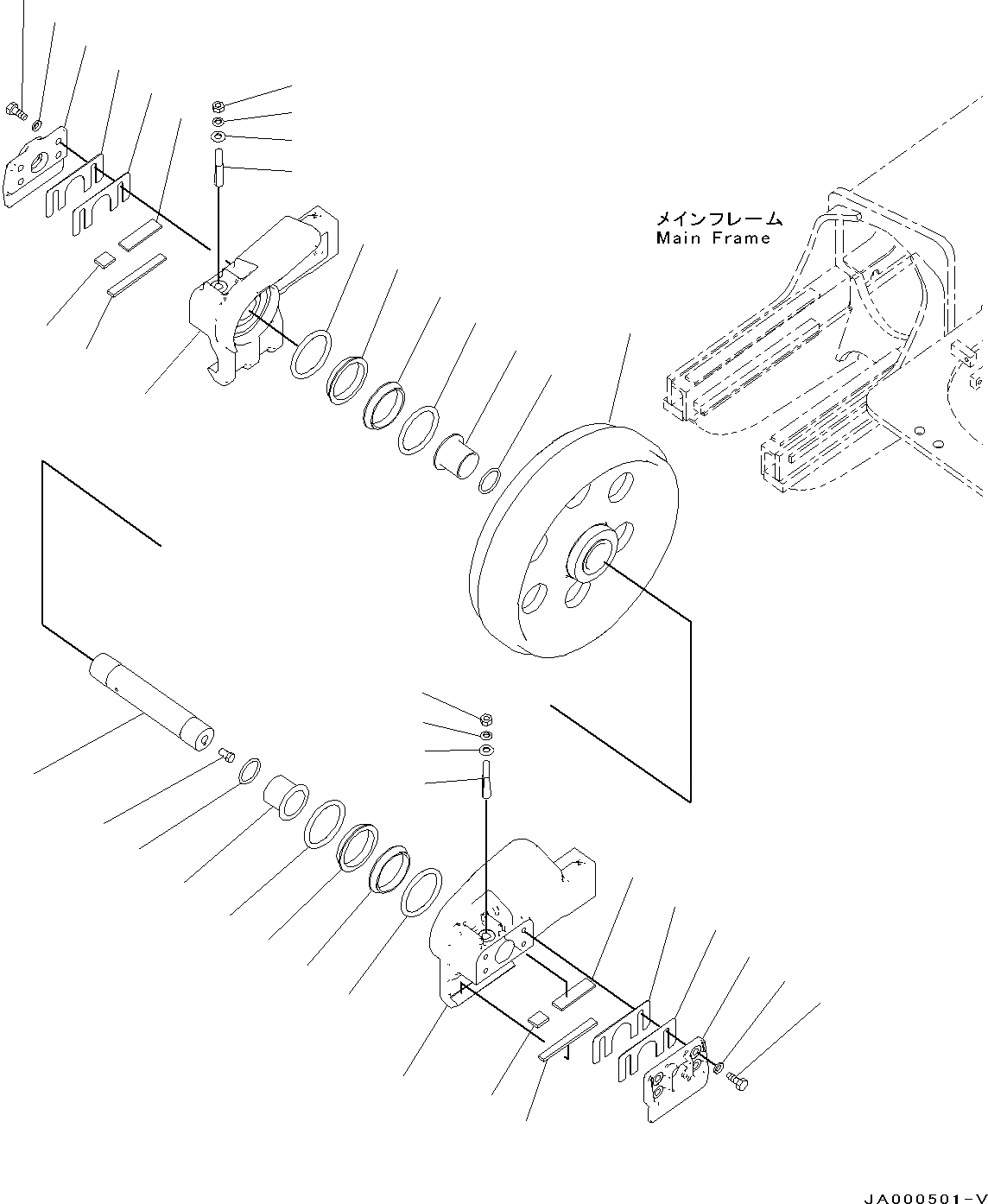 メインフレーム
Main Frame

JA000501-V