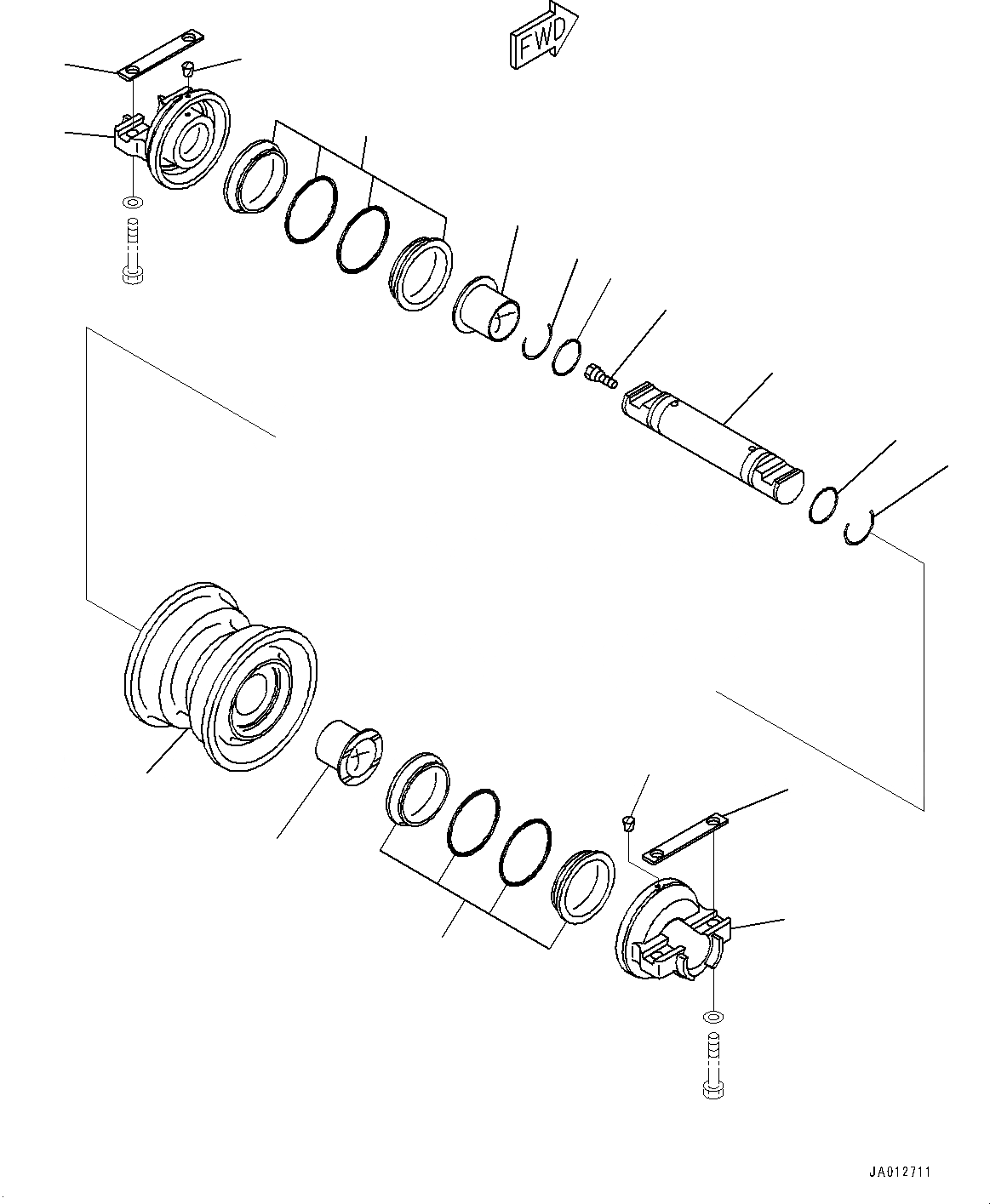 FWD

JA012711