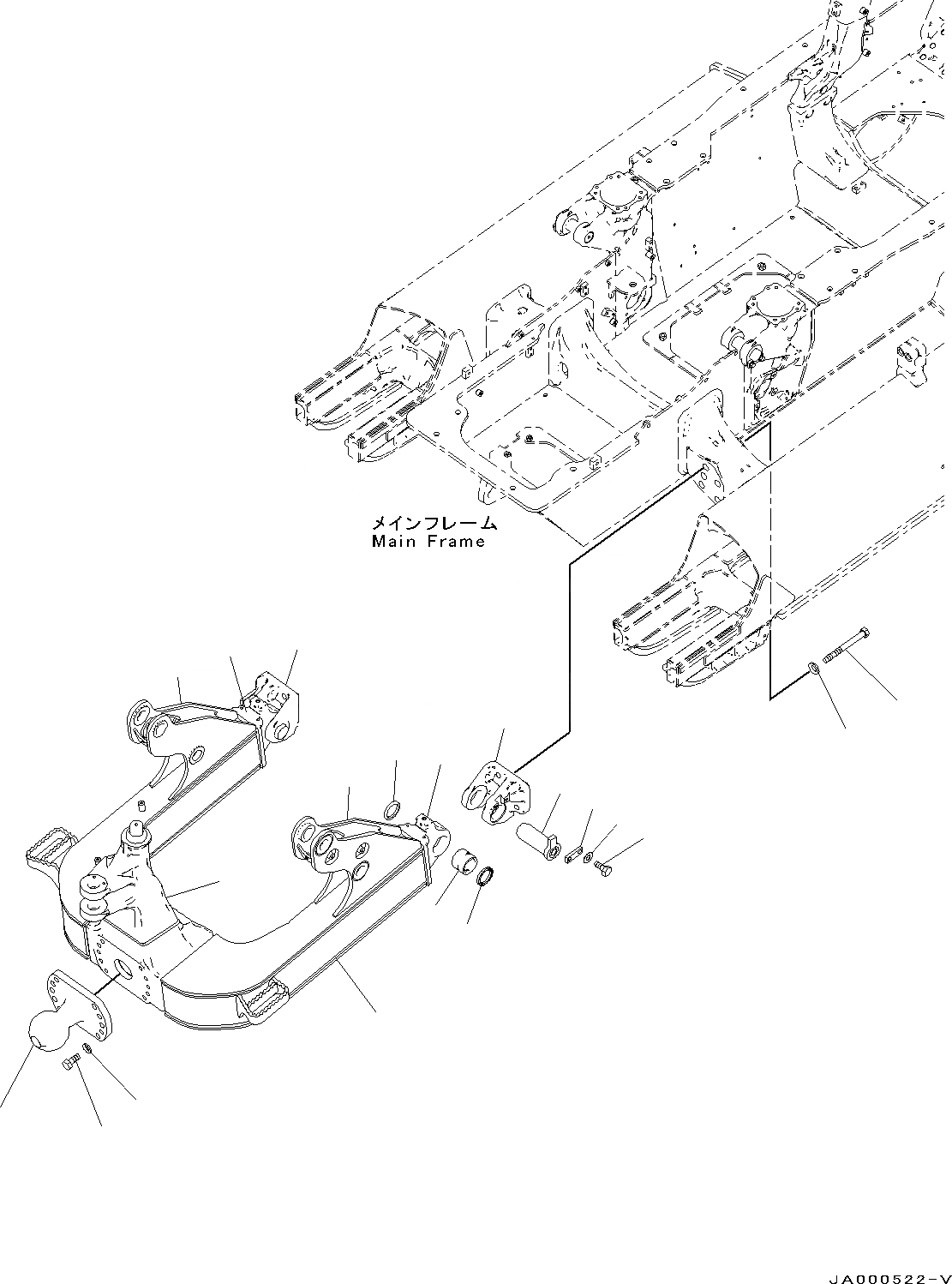 メインフレーム
Main Frame

JA000522-V