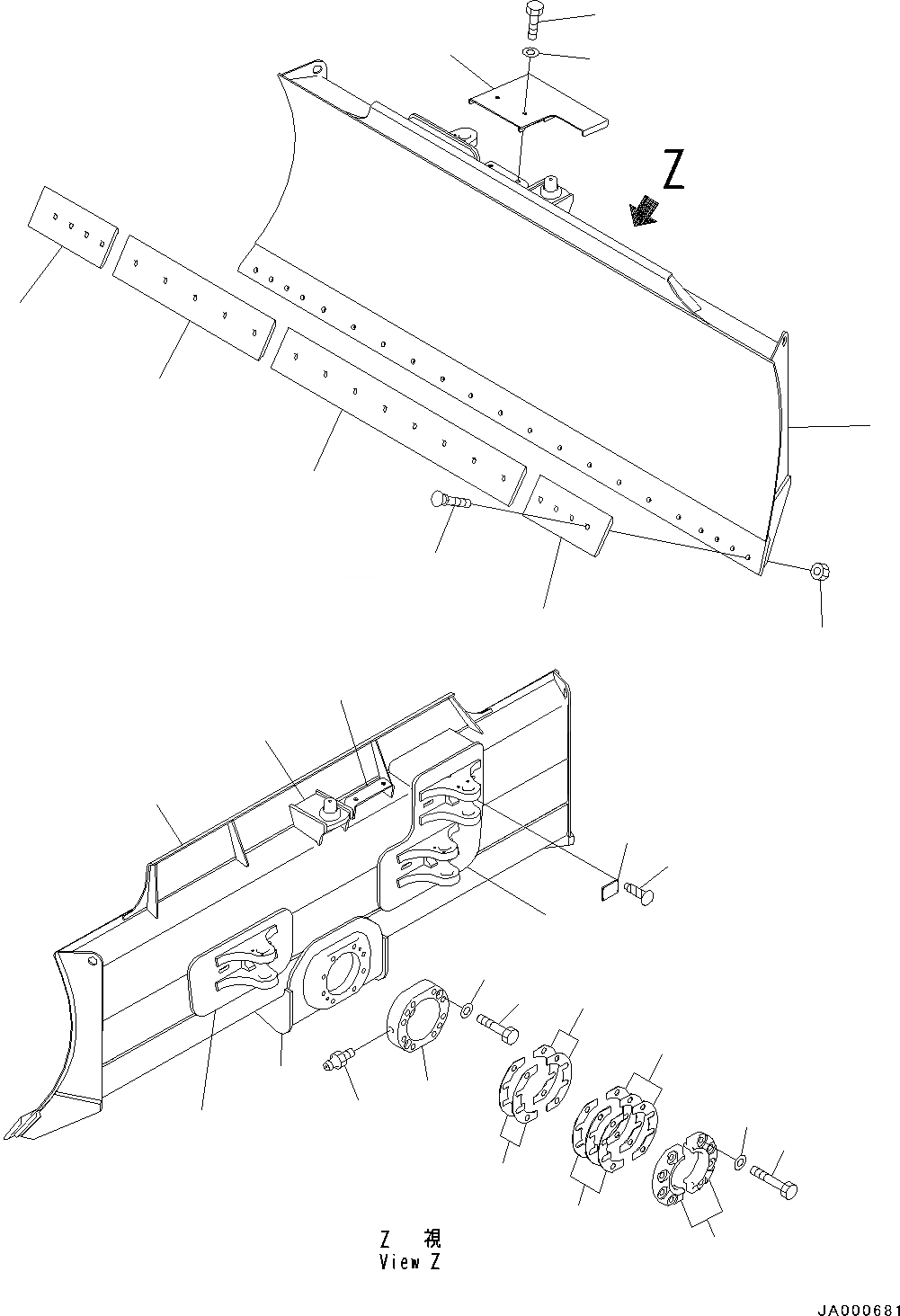 Z

Z 視
View Z

JA000681