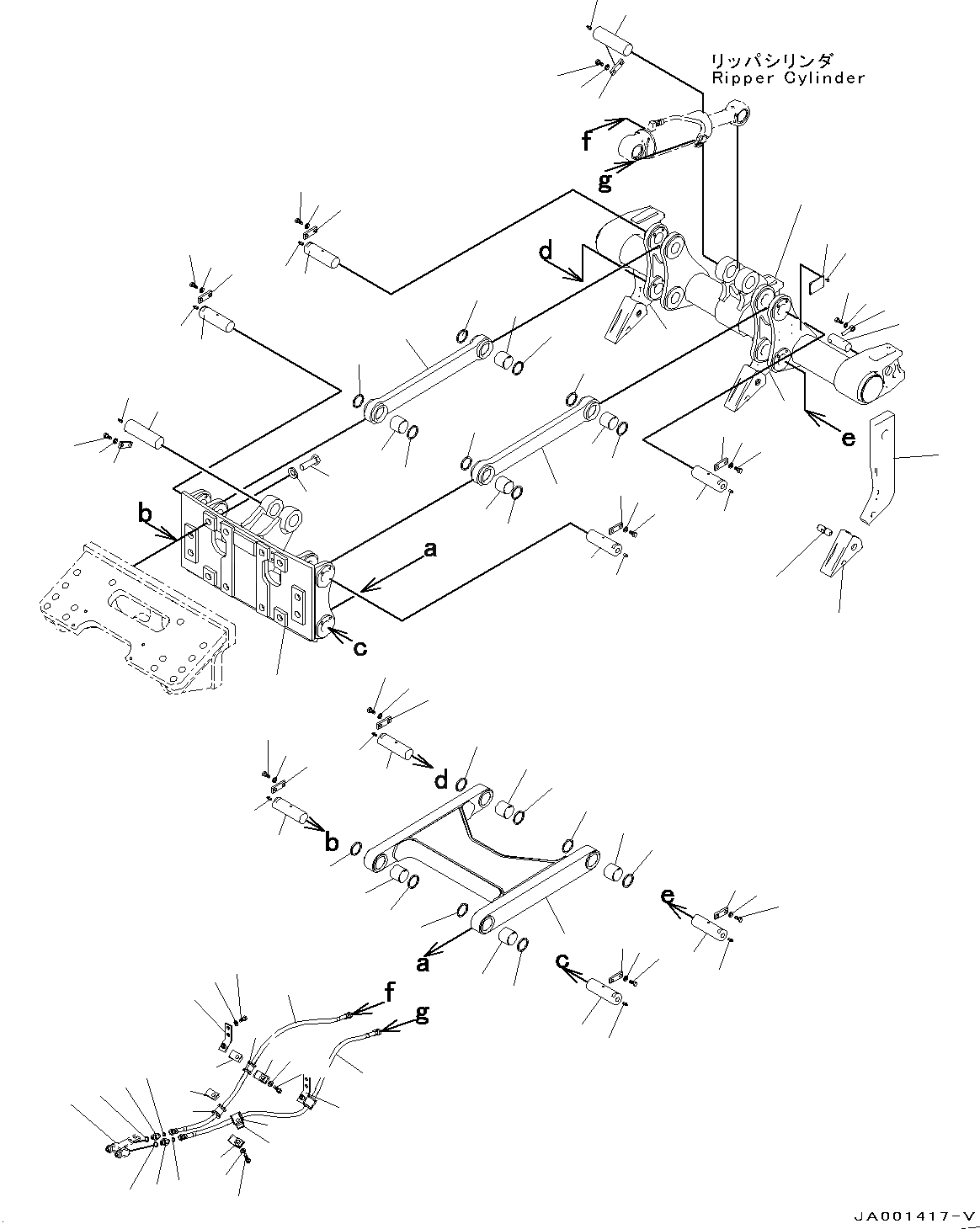 リッパシリンダ
Ripper Cylinder

f
g
d
e
b
a
c
d
b
e
a
c
f
g

JA001417-V