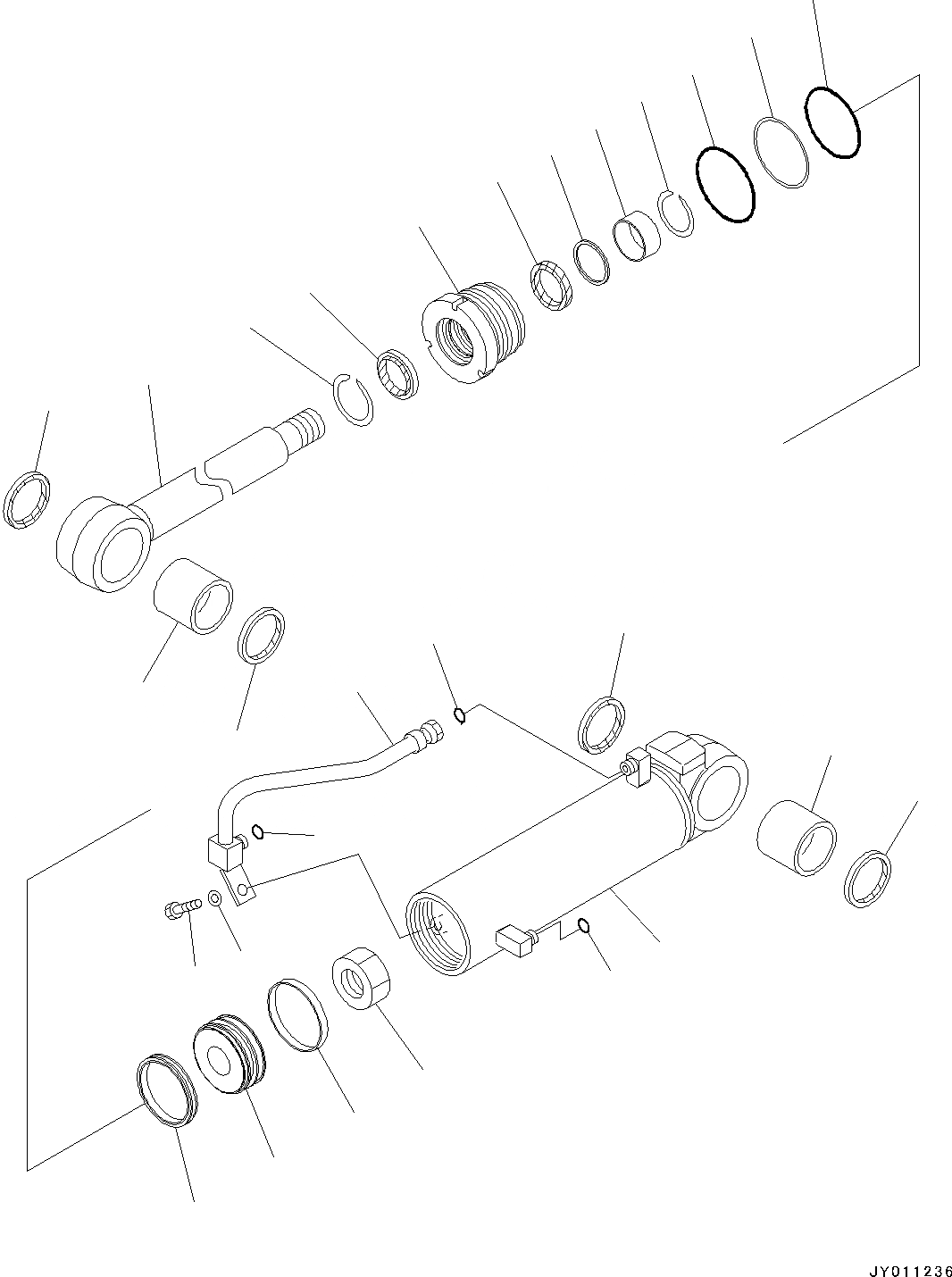 JY011236