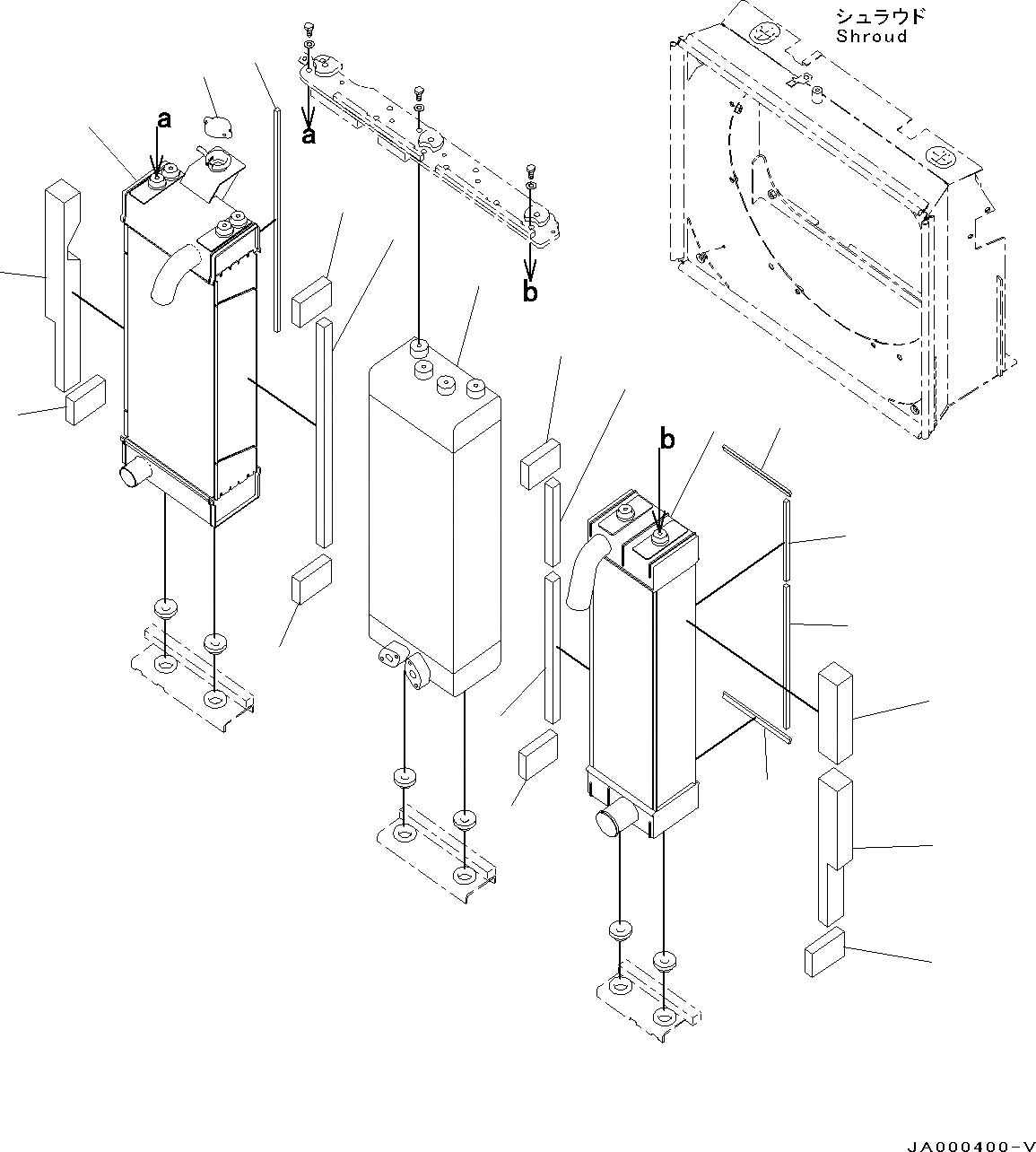 シュラウド
Shroud

a

a

b

b

JA000400-V